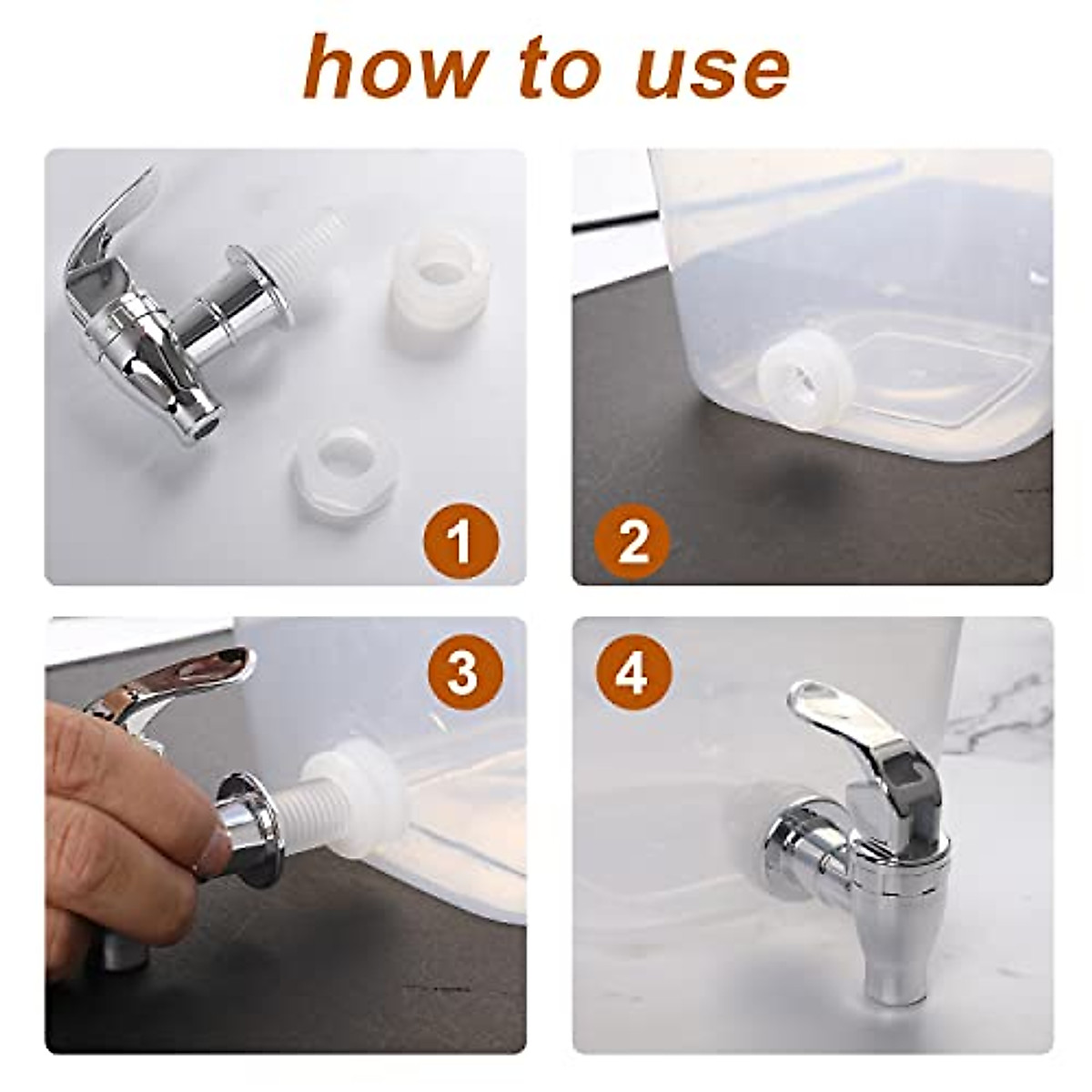 how to use

1

2

3

4