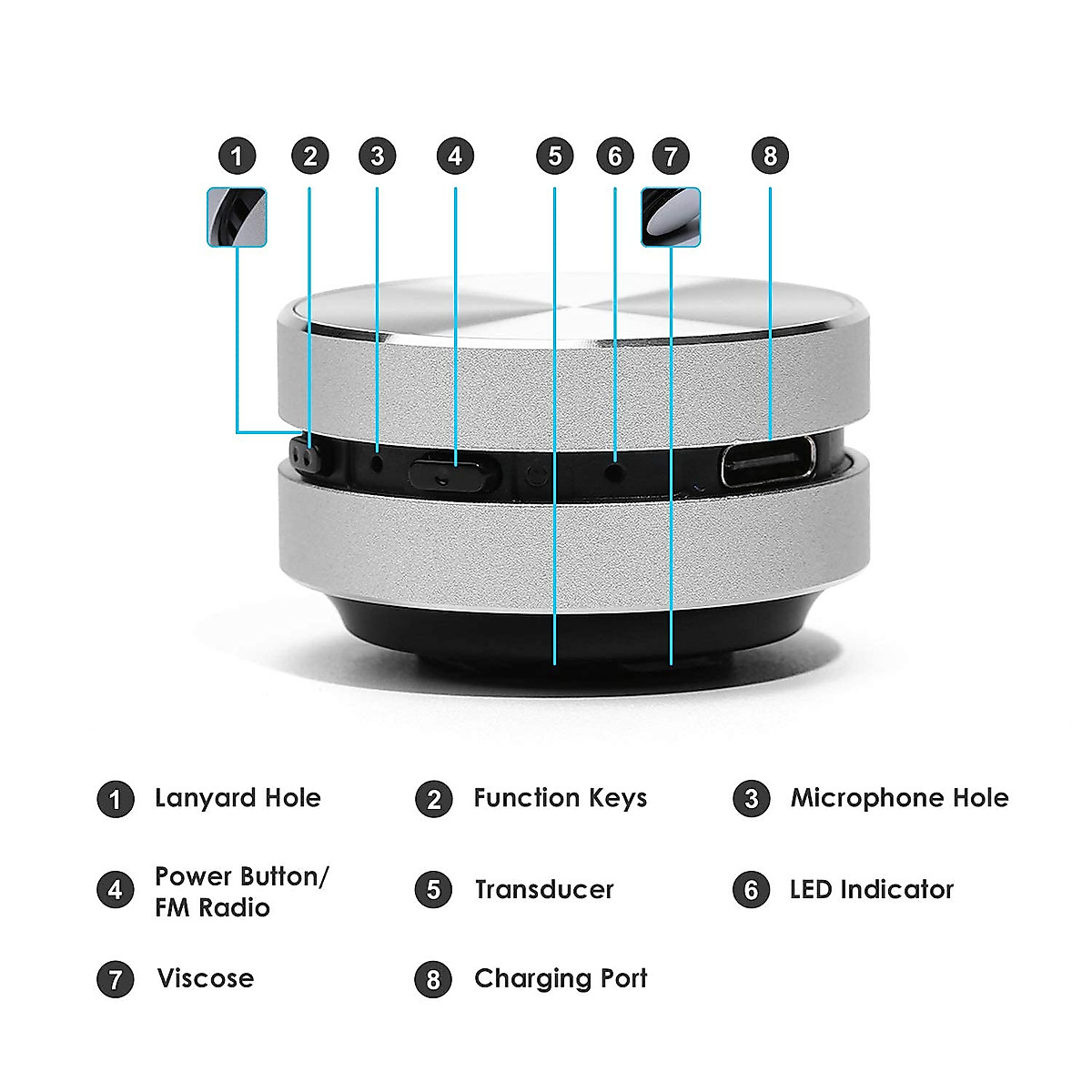 1 2 3 4 5 6 7 8

1 Lanyard Hole

2 Function Keys

3 Microphone Hole

4 Power Button/ FM Radio

5 Transducer

6 LED Indicator

7 Viscose

8 Charging Port