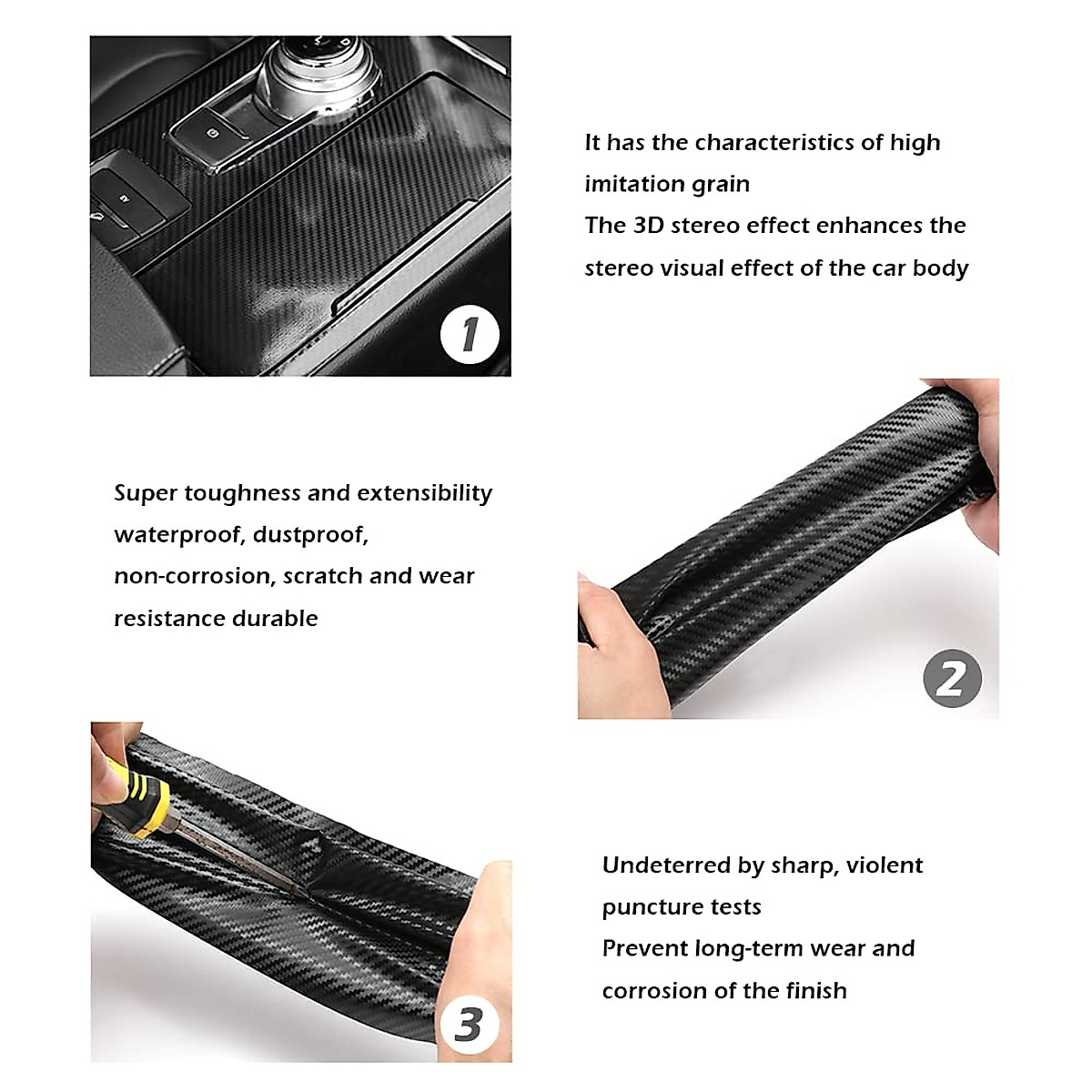 1

It has the characteristics of high imitation grain
The 3D stereo effect enhances the stereo visual effect of the car body

Super toughness and extensibility waterproof, dustproof, non-corrosion, scratch and wear resistance durable

2

3

Undeterred by sharp, violent puncture tests
Prevent long-term wear and corrosion of the finish