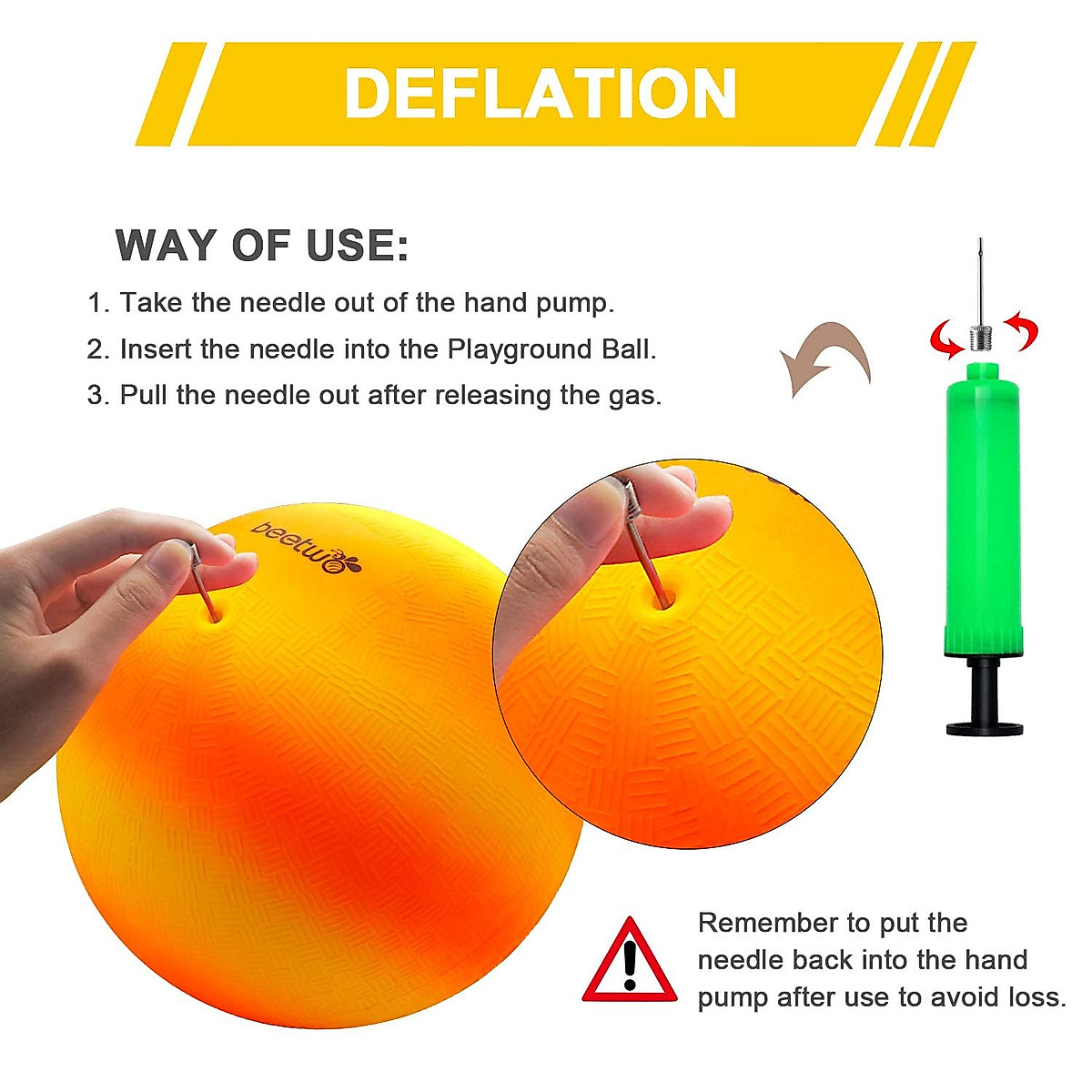 DEFLATION

WAY OF USE:

1. Take the needle out of the hand pump.
2. Insert the needle into the Playground Ball.
3. Pull the needle out after releasing the gas.

beetwo

Remember to put the needle back into the hand pump after use to avoid loss.