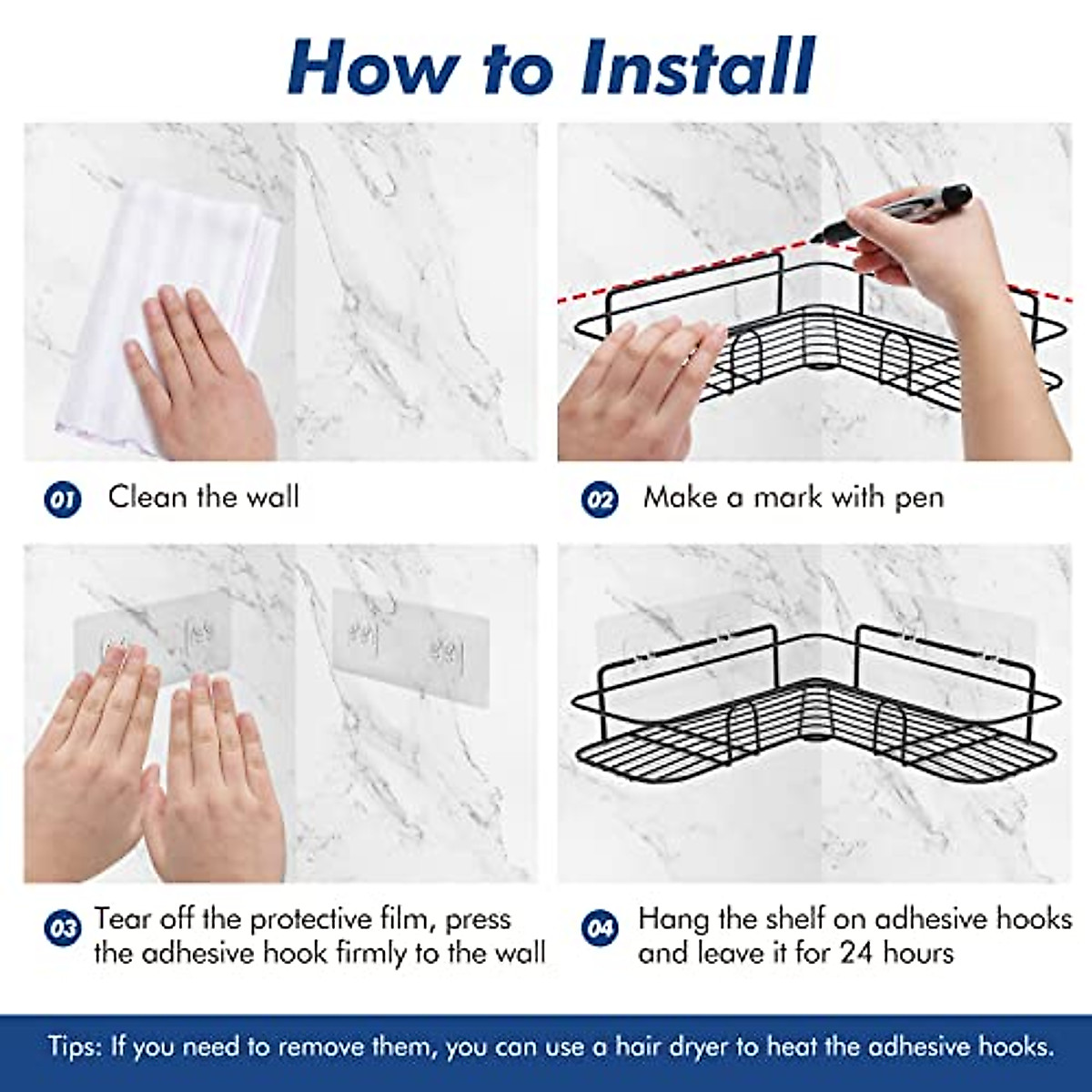 How to Install

01 Clean the wall

02 Make a mark with pen

03 Tear off the protective film, press the adhesive hook firmly to the wall

04 Hang the shelf on adhesive hooks and leave it for 24 hours

Tips: If you need to remove them, you can use a hair dryer to heat the adhesive hooks.