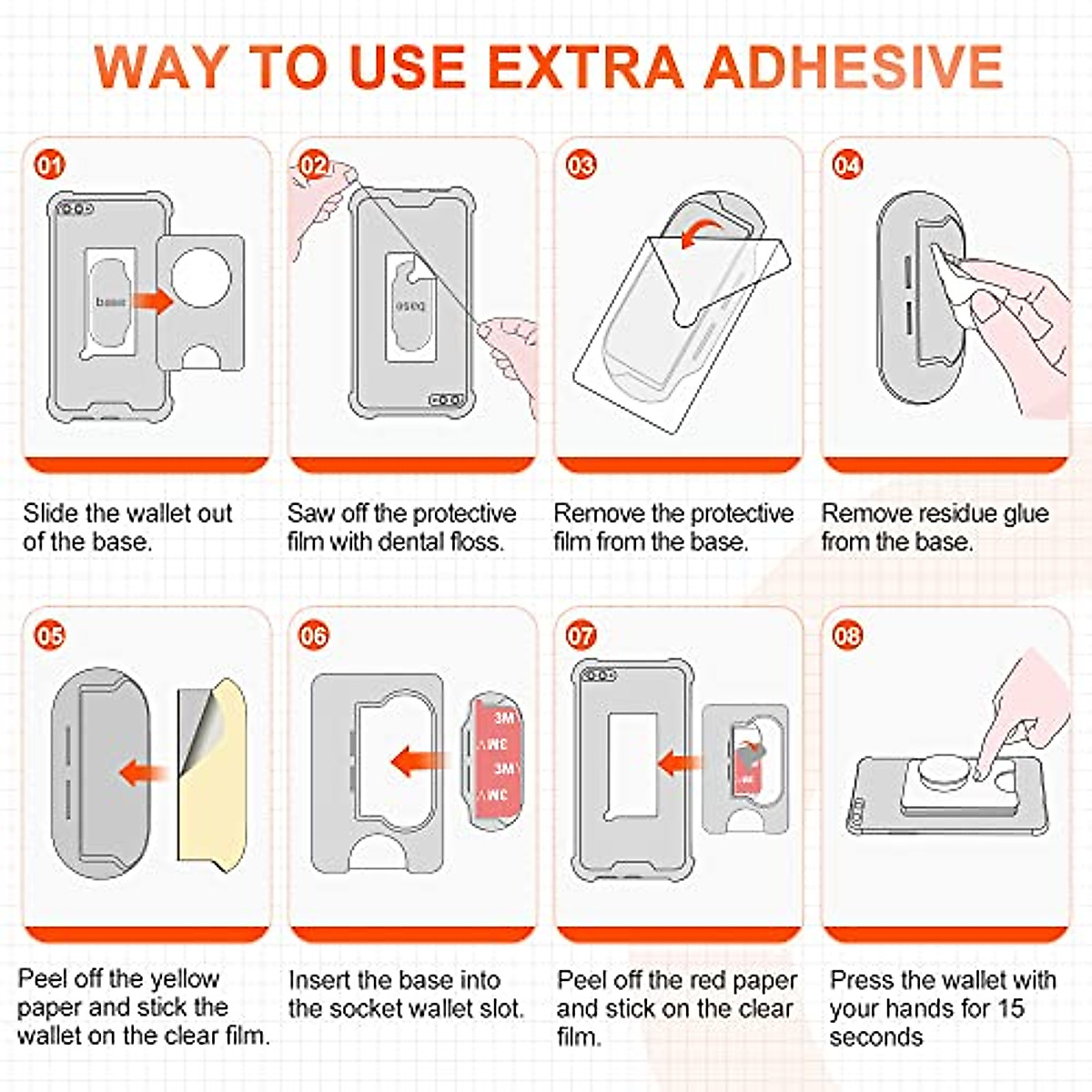 WAY TO USE EXTRA ADHESIVE

01

base

Slide the wallet out of the base.

02

base

Saw off the protective film with dental floss.

03

Remove the protective film from the base.

04

Remove residue glue from the base.

05

Peel off the yellow paper and stick the wallet on the clear film.

06

3M
3M
3M
3M

Insert the base into the socket wallet slot.

07

Peel off the red paper and stick on the clear film.

08

Press the wallet with your hands for 15 seconds