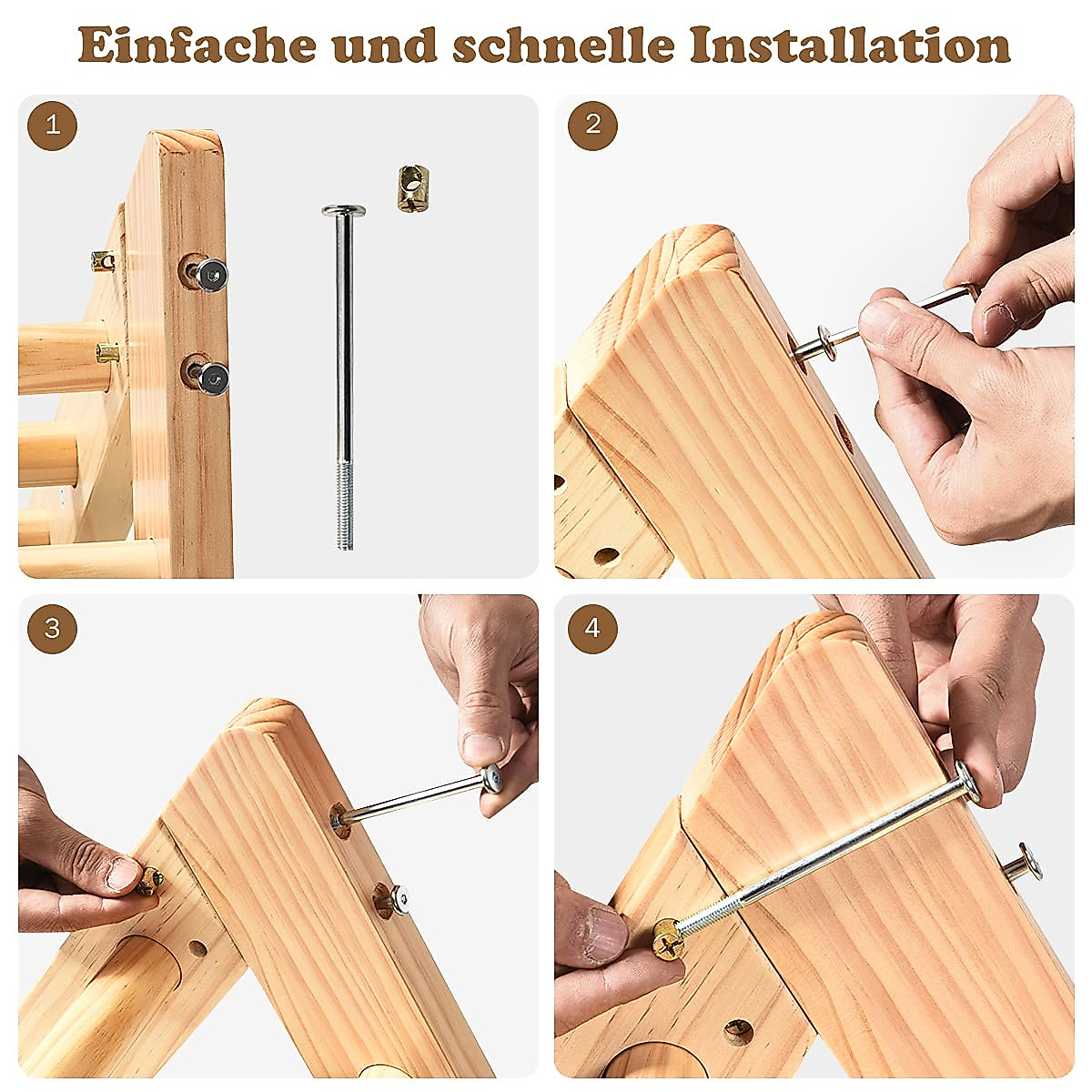 Einfache und schnelle Installation

1

2

3

4