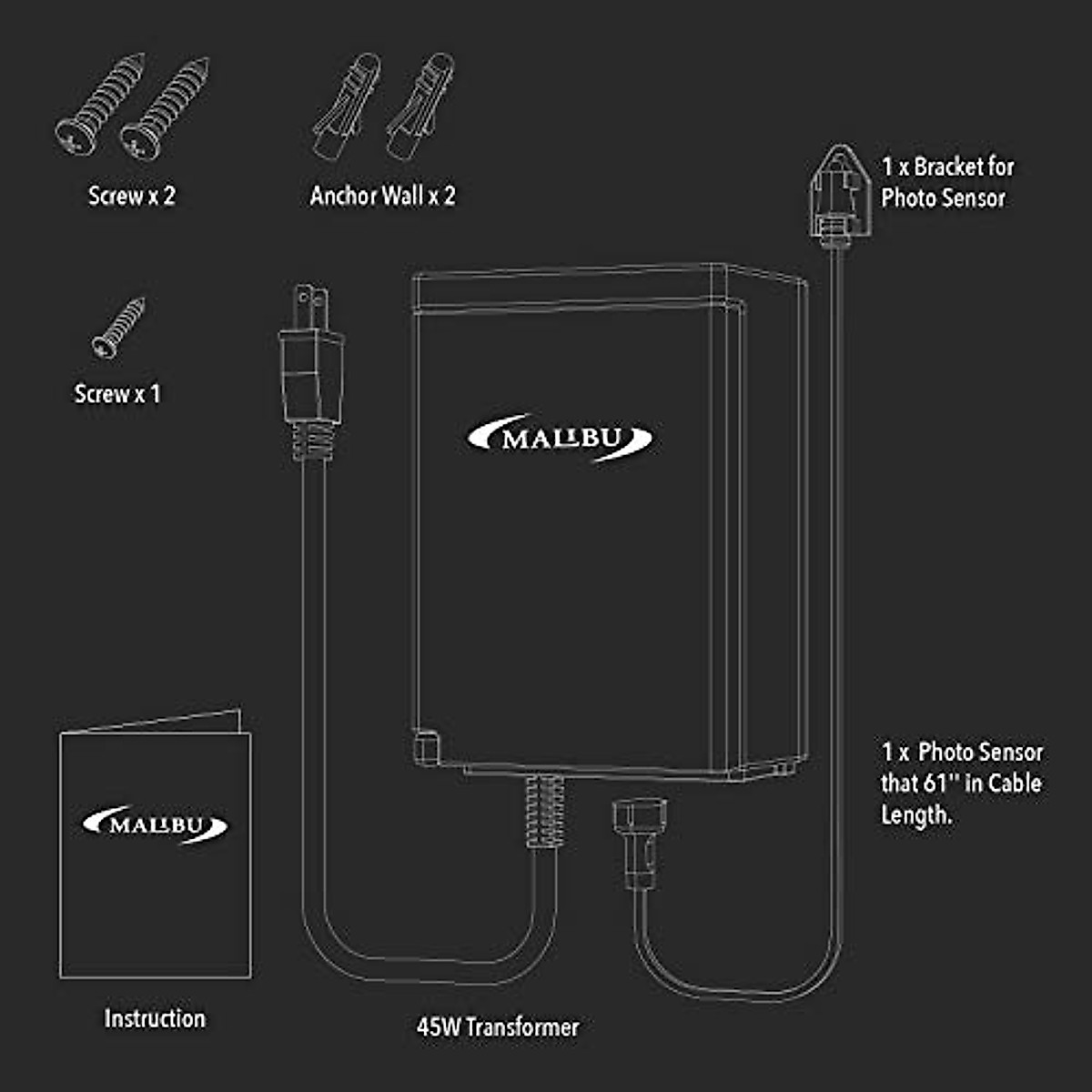 Screw x 2

Anchor Wall x 2

1 x Bracket for Photo Sensor

Screw x 1

MALIBU

1 x Photo Sensor that 61'' in Cable Length.

MALIBU

Instruction

45W Transformer