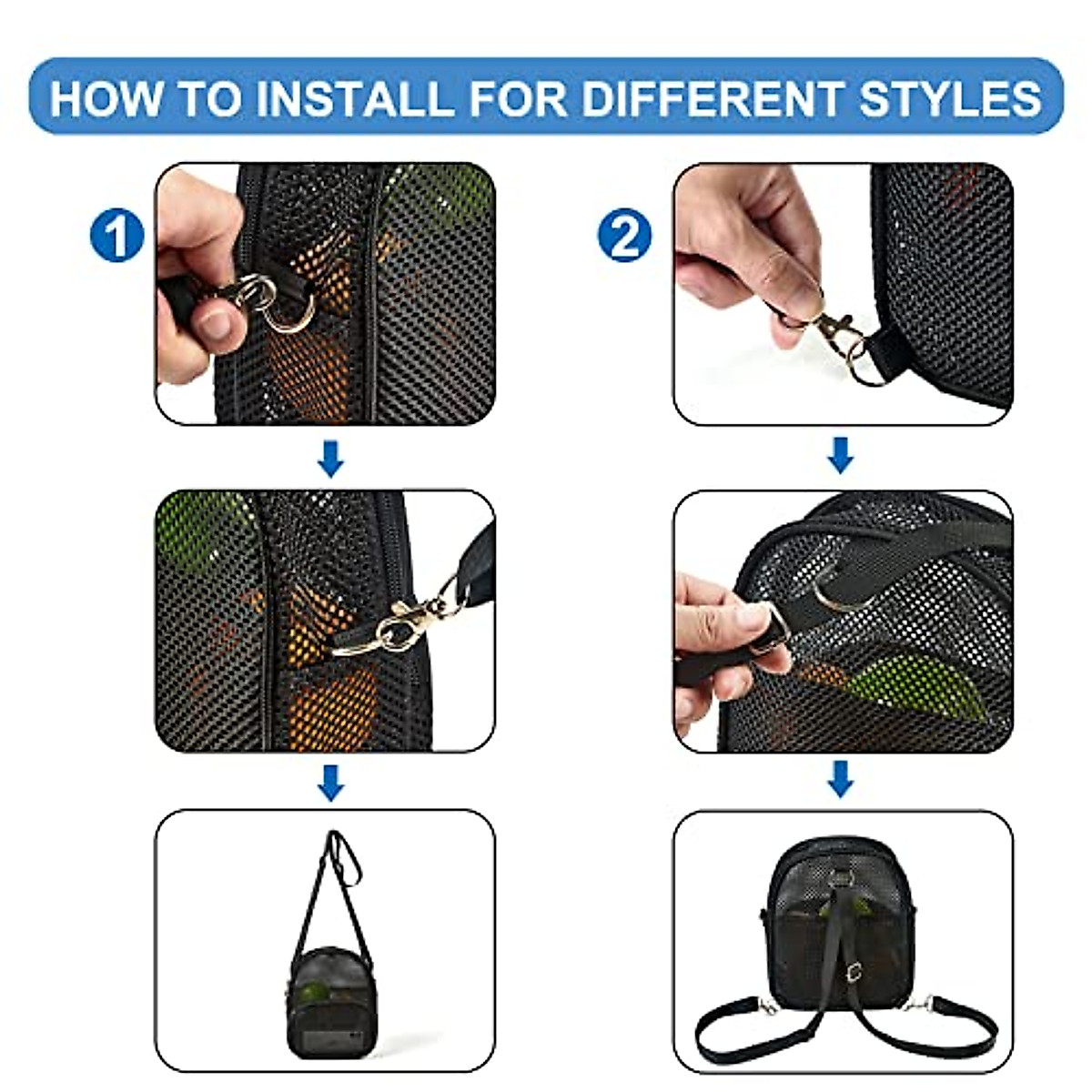 HOW TO INSTALL FOR DIFFERENT STYLES

1

2