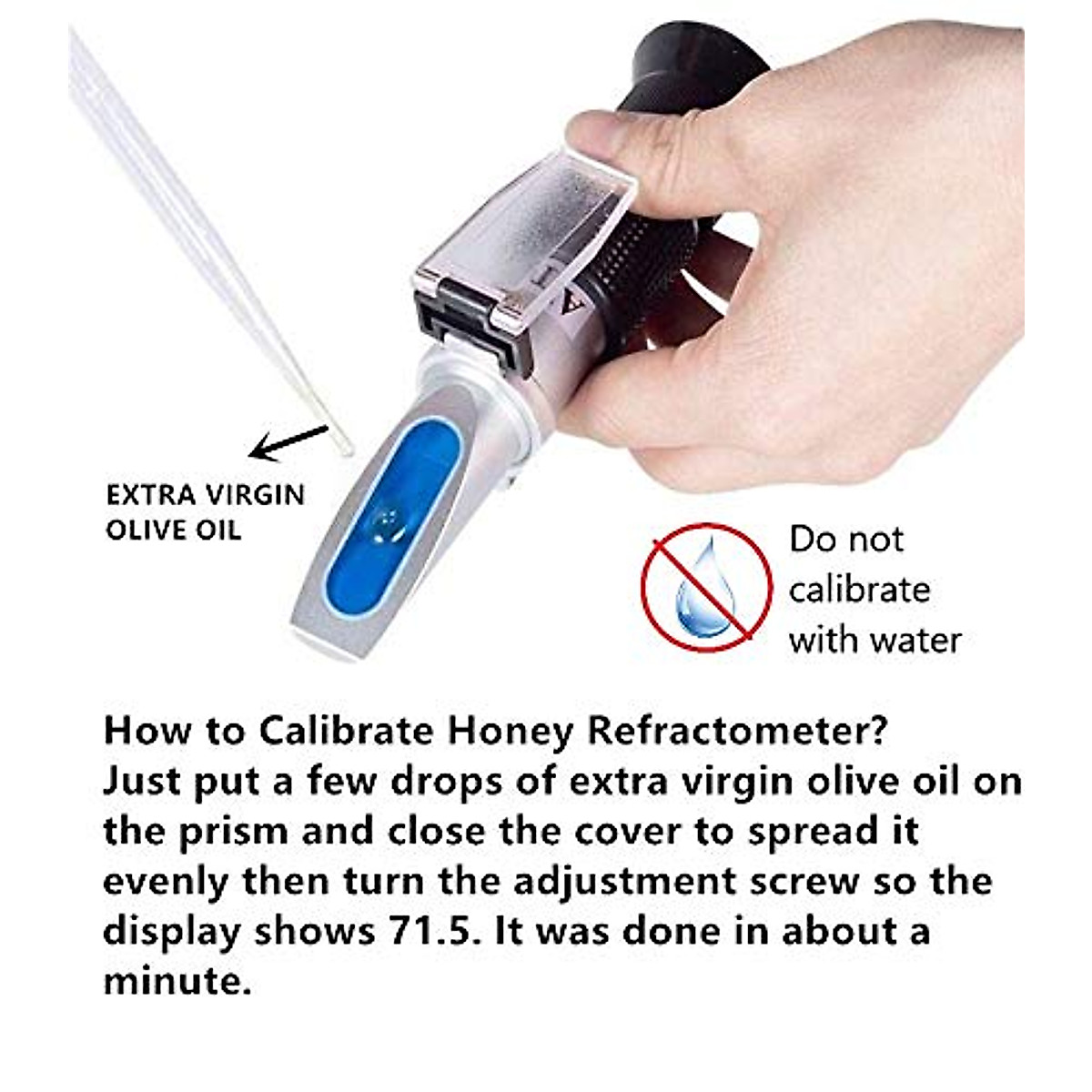 EXTRA VIRGIN OLIVE OIL

Do not calibrate with water

How to Calibrate Honey Refractometer?
Just put a few drops of extra virgin olive oil on the prism and close the cover to spread it evenly then turn the adjustment screw so the display shows 71.5. It was done in about a minute.