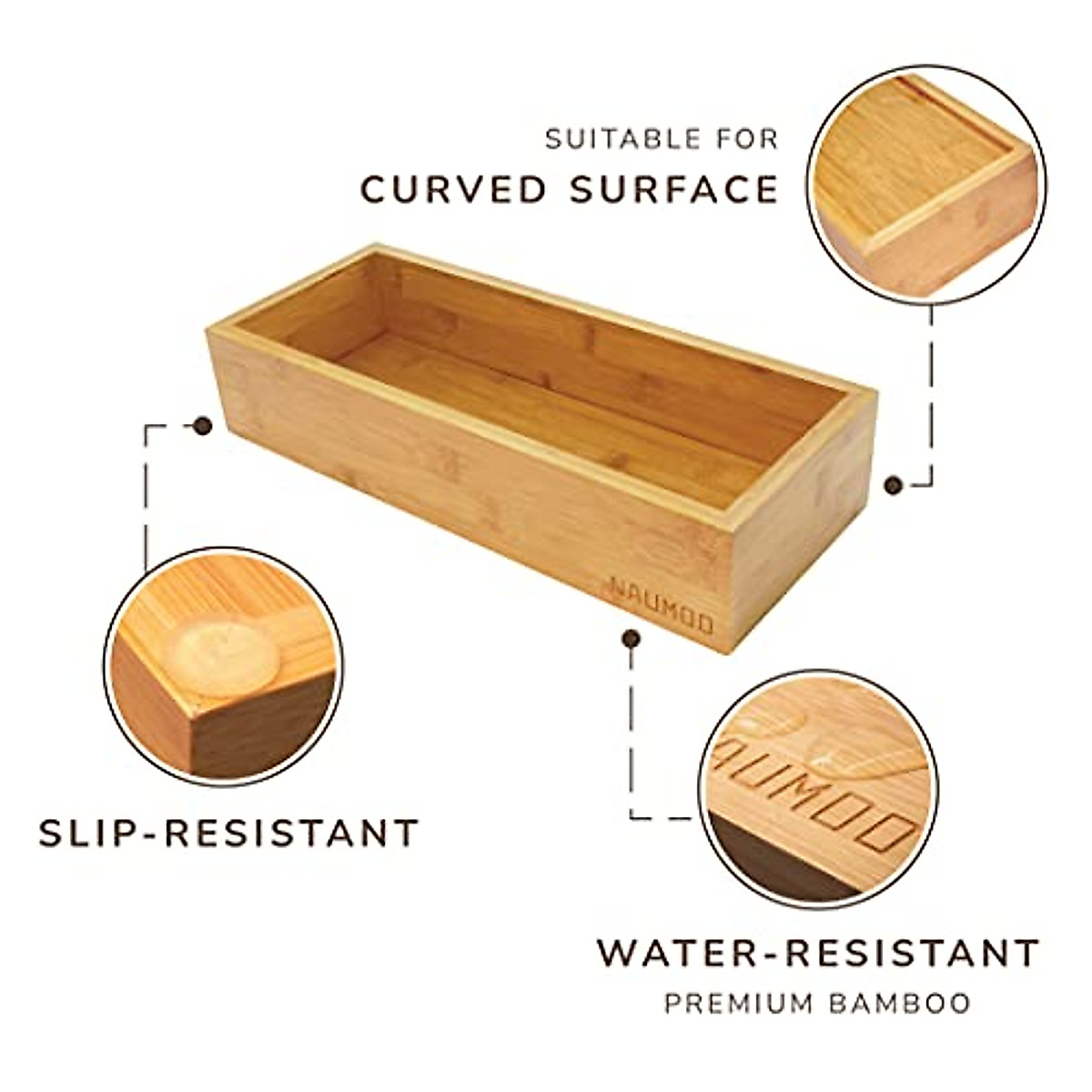 SUITABLE FOR
CURVED SURFACE

NAUMOO

SLIP-RESISTANT

AUMOO

WATER-RESISTANT
PREMIUM BAMBOO