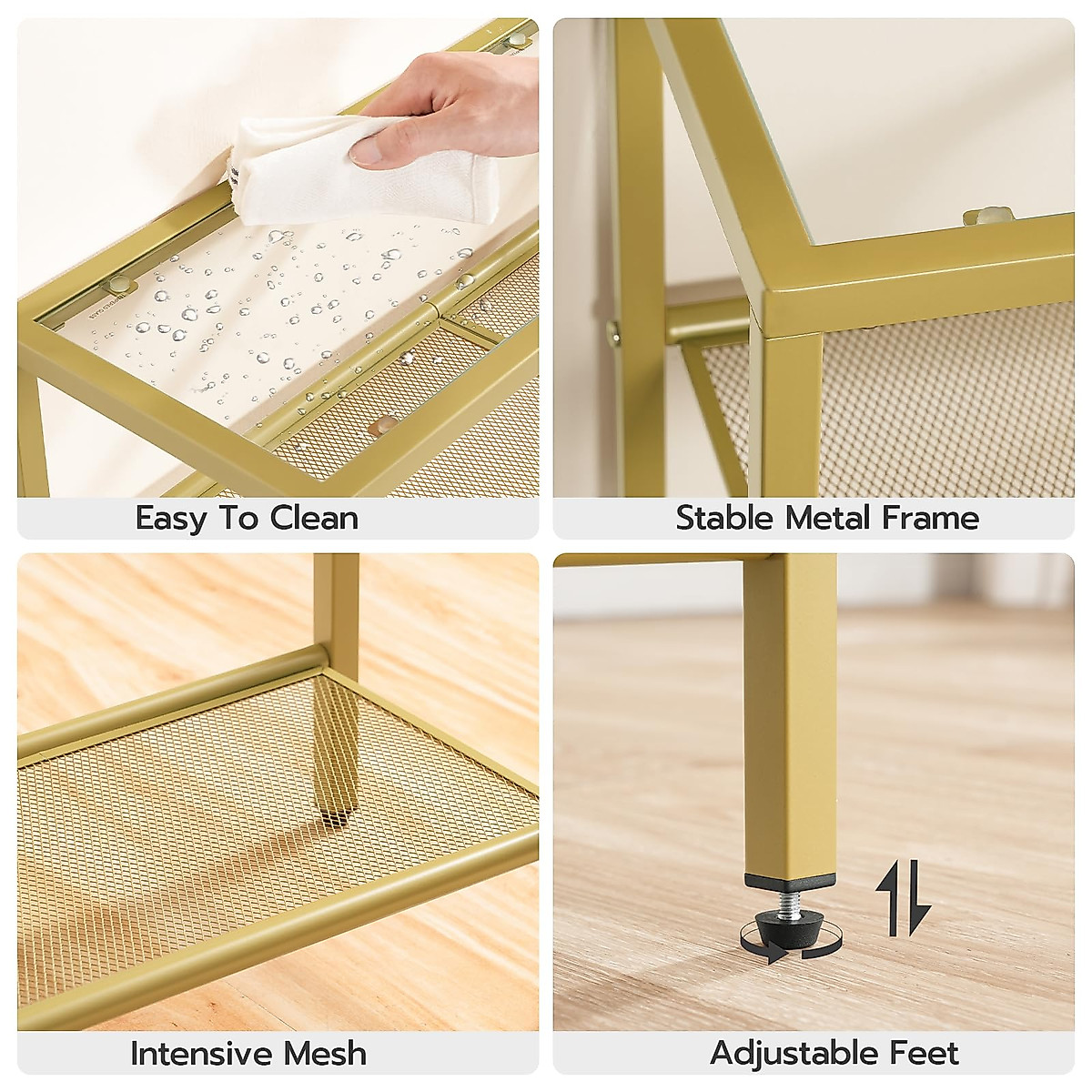 Easy To Clean

Stable Metal Frame

Intensive Mesh

Adjustable Feet