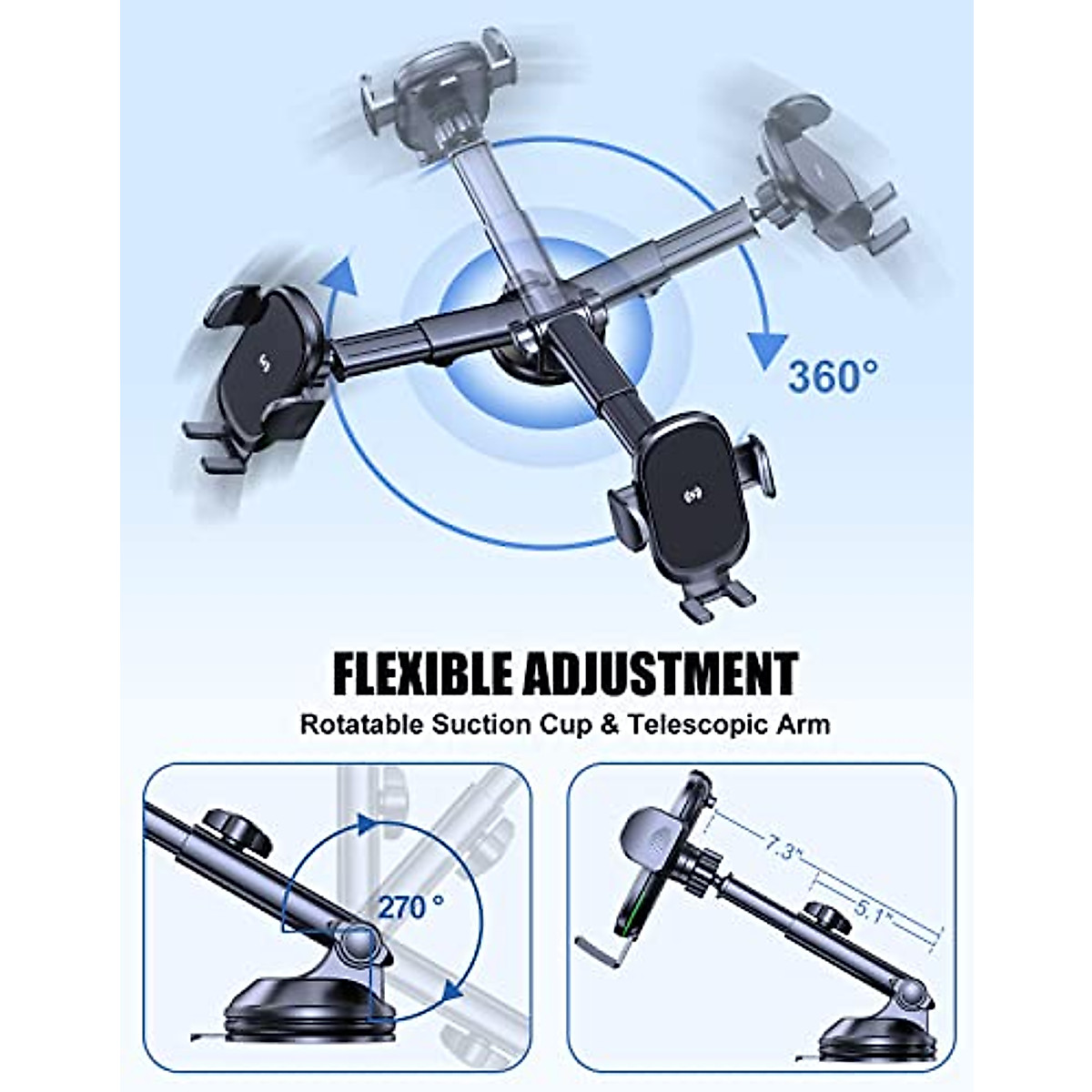 360°

FLEXIBLE ADJUSTMENT

Rotatable Suction Cup & Telescopic Arm

270 °

7.3"

5.1"