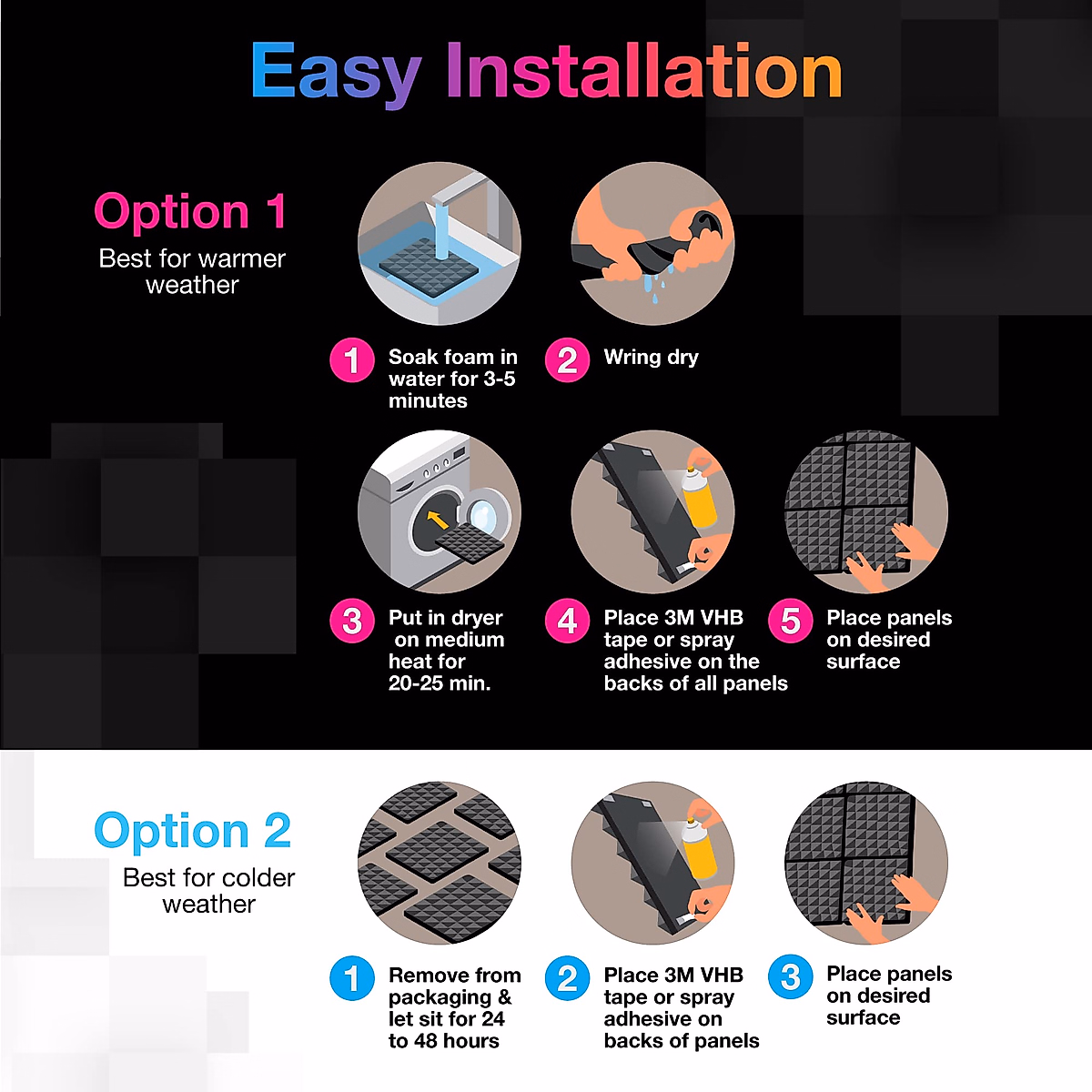 Easy Installation

Option 1
Best for warmer weather

1 Soak foam in water for 3-5 minutes

2 Wring dry

3 Put in dryer on medium heat for 20-25 min.

4 Place 3M VHB tape or spray adhesive on the backs of all panels

5 Place panels on desired surface

Option 2
Best for colder weather

1 Remove from packaging & let sit for 24 to 48 hours

2 Place 3M VHB tape or spray adhesive on backs of panels

3 Place panels on desired surface