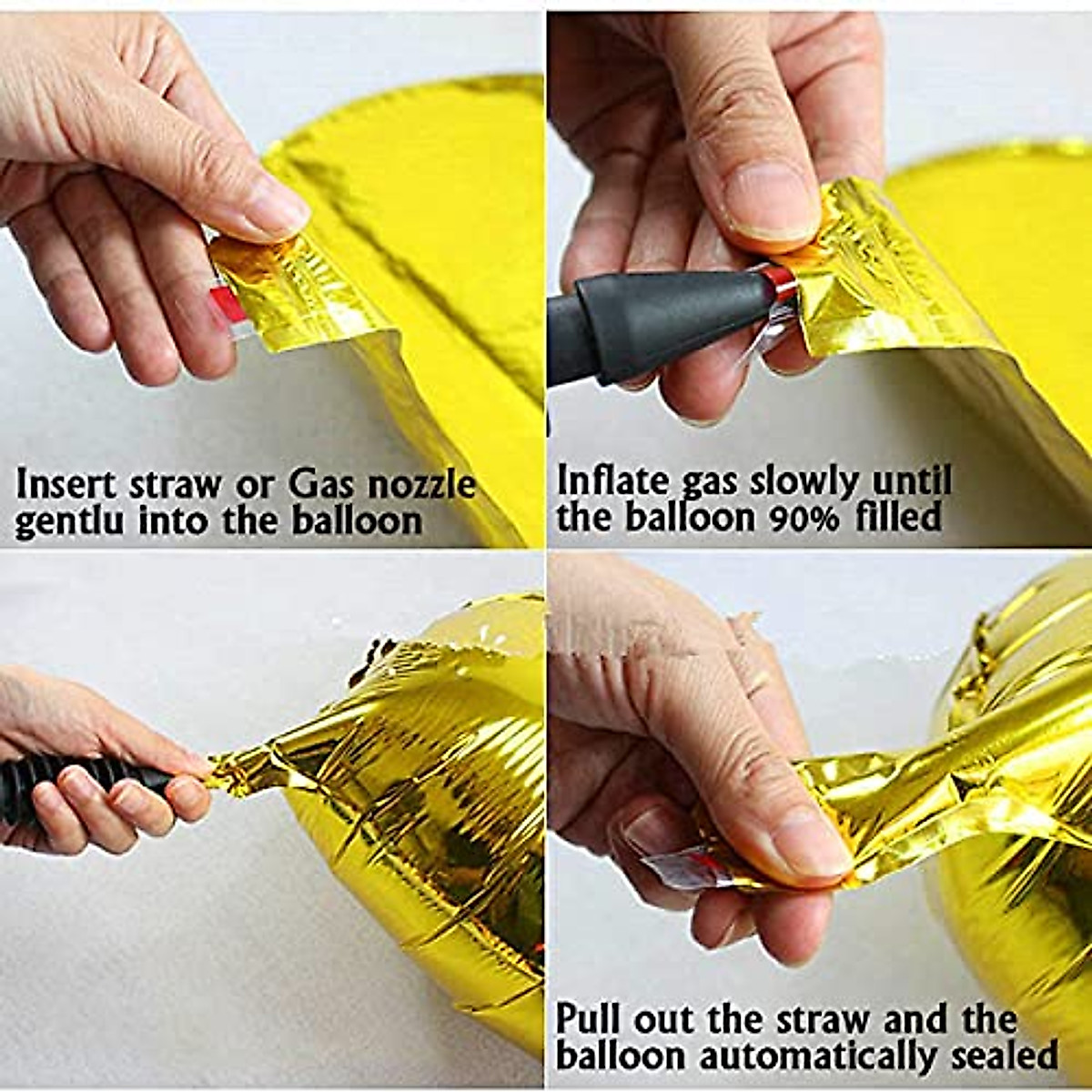 Insert straw or Gas nozzle gentlu into the balloon

Inflate gas slowly until the balloon 90% filled

Pull out the straw and the balloon automatically sealed