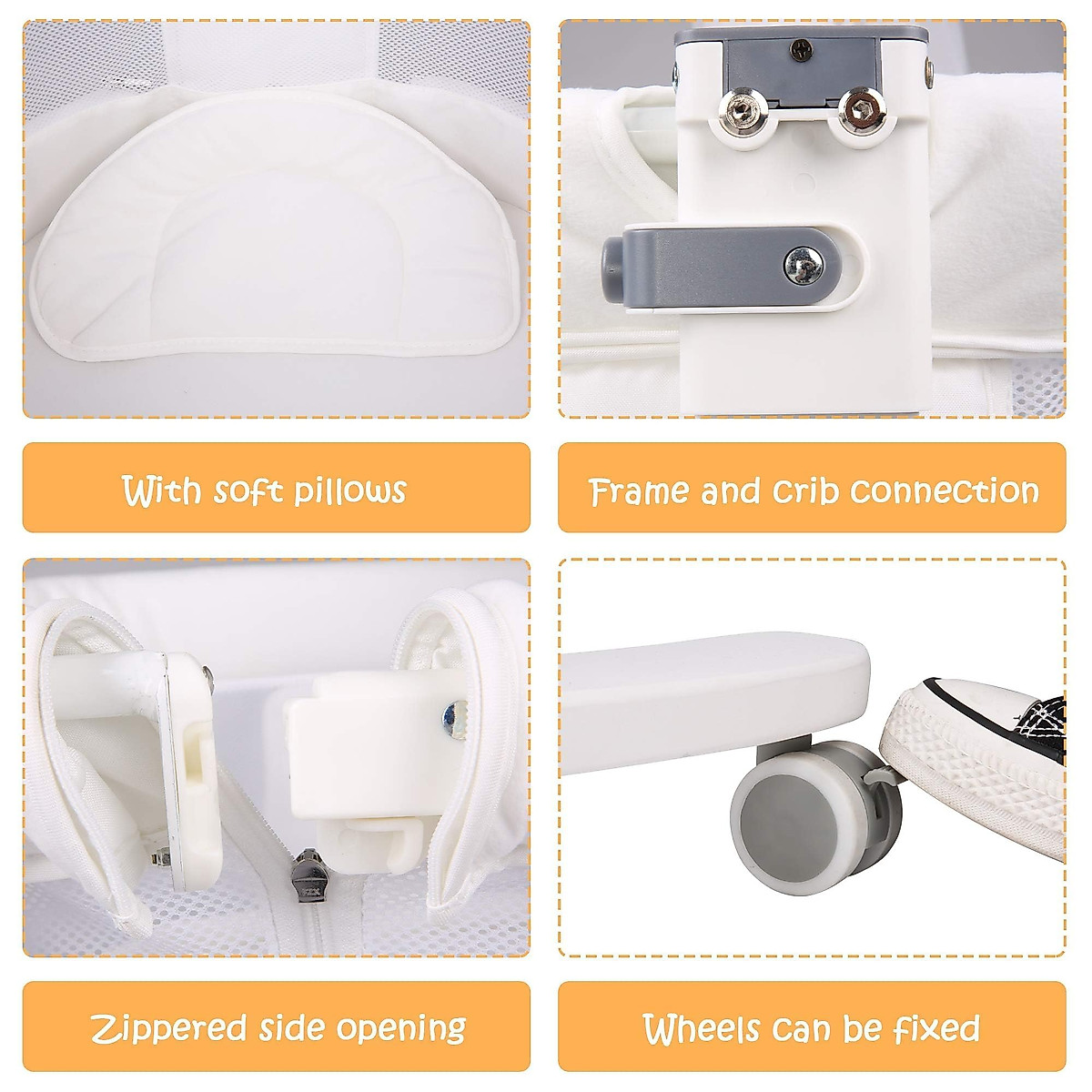 With soft pillows

Frame and crib connection

Zippered side opening

Wheels can be fixed