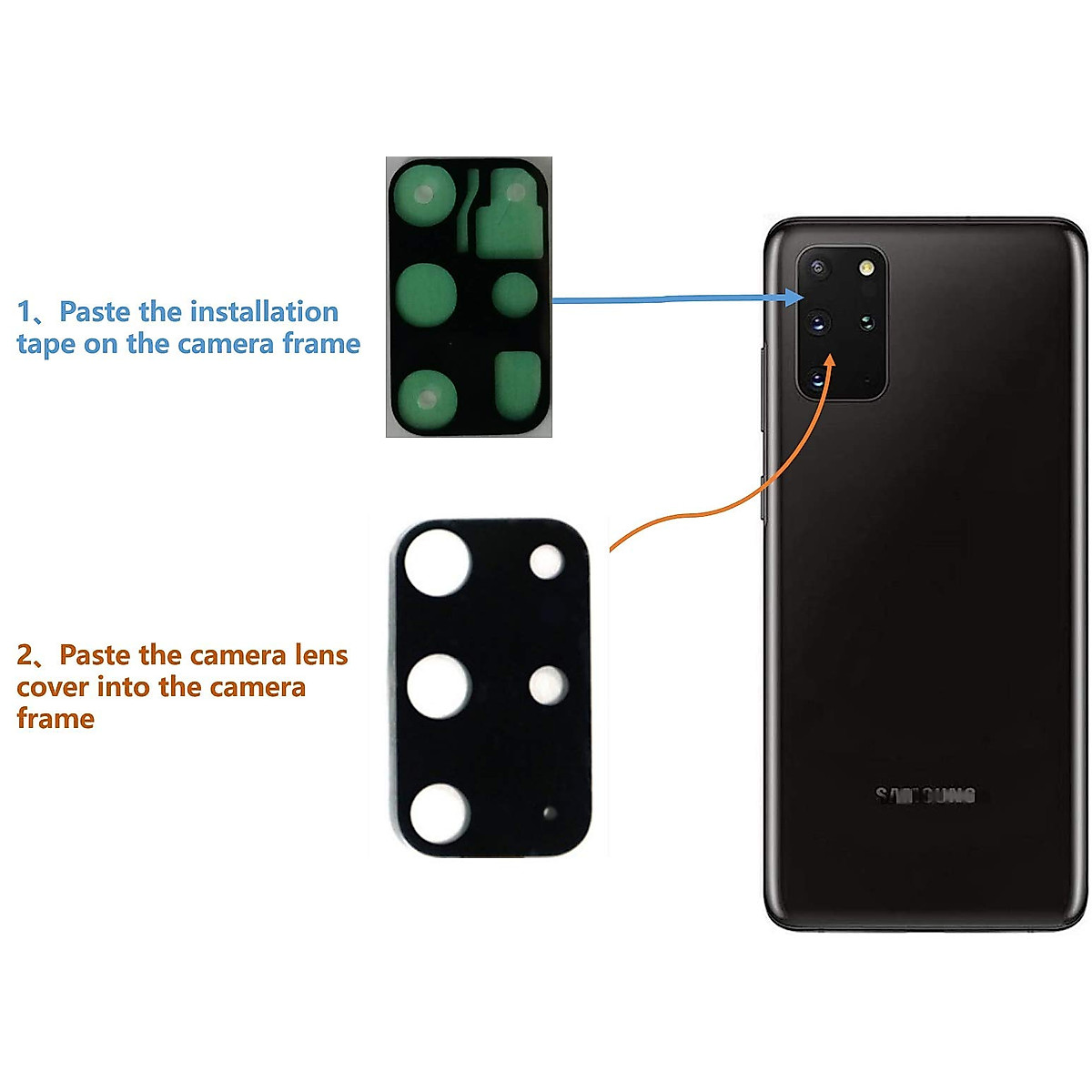 1、Paste the installation tape on the camera frame

2、Paste the camera lens cover into the camera frame

SAMSUNG