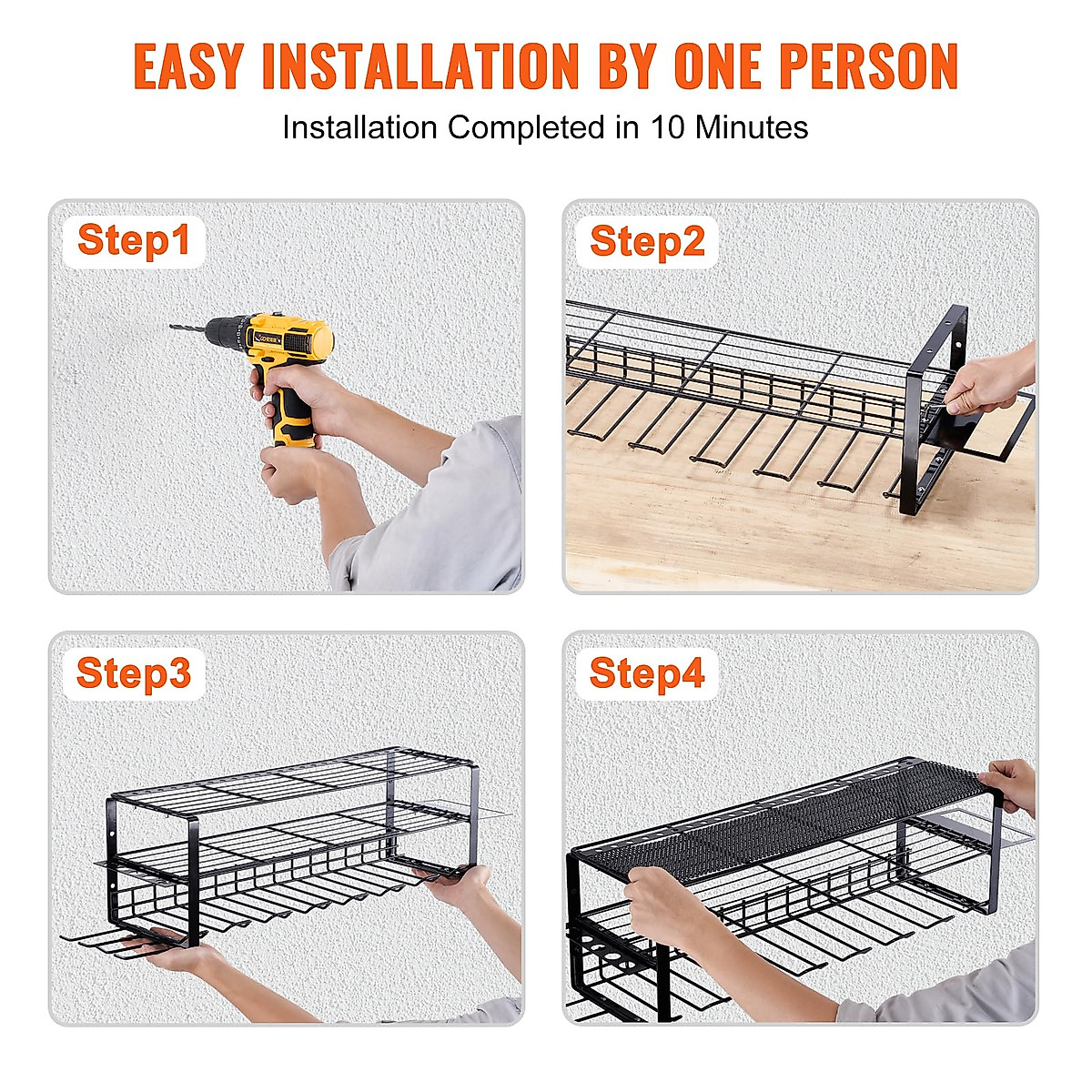 EASY INSTALLATION BY ONE PERSON

Installation Completed in 10 Minutes

Step1

Step2

Step3

Step4