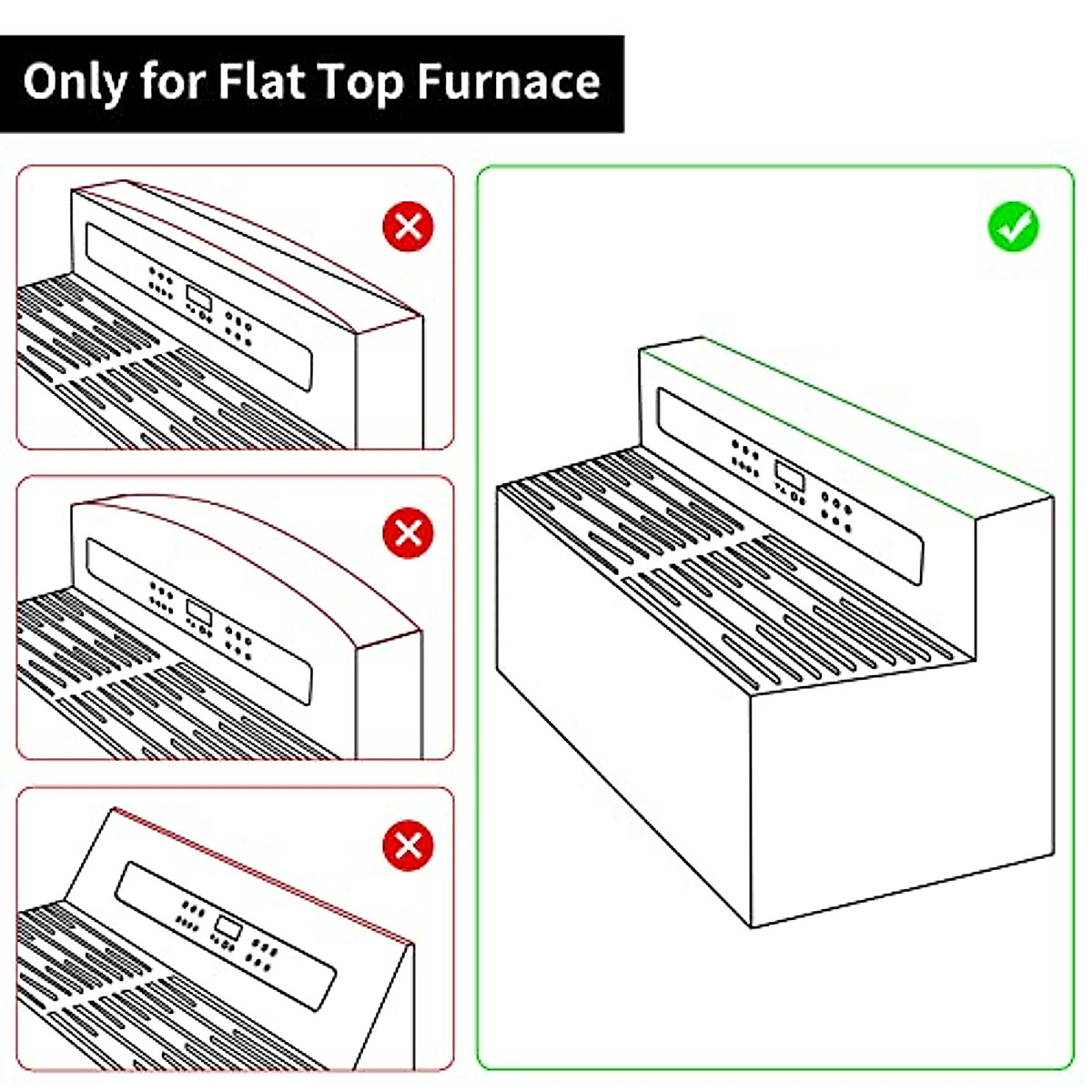 Only for Flat Top Furnace