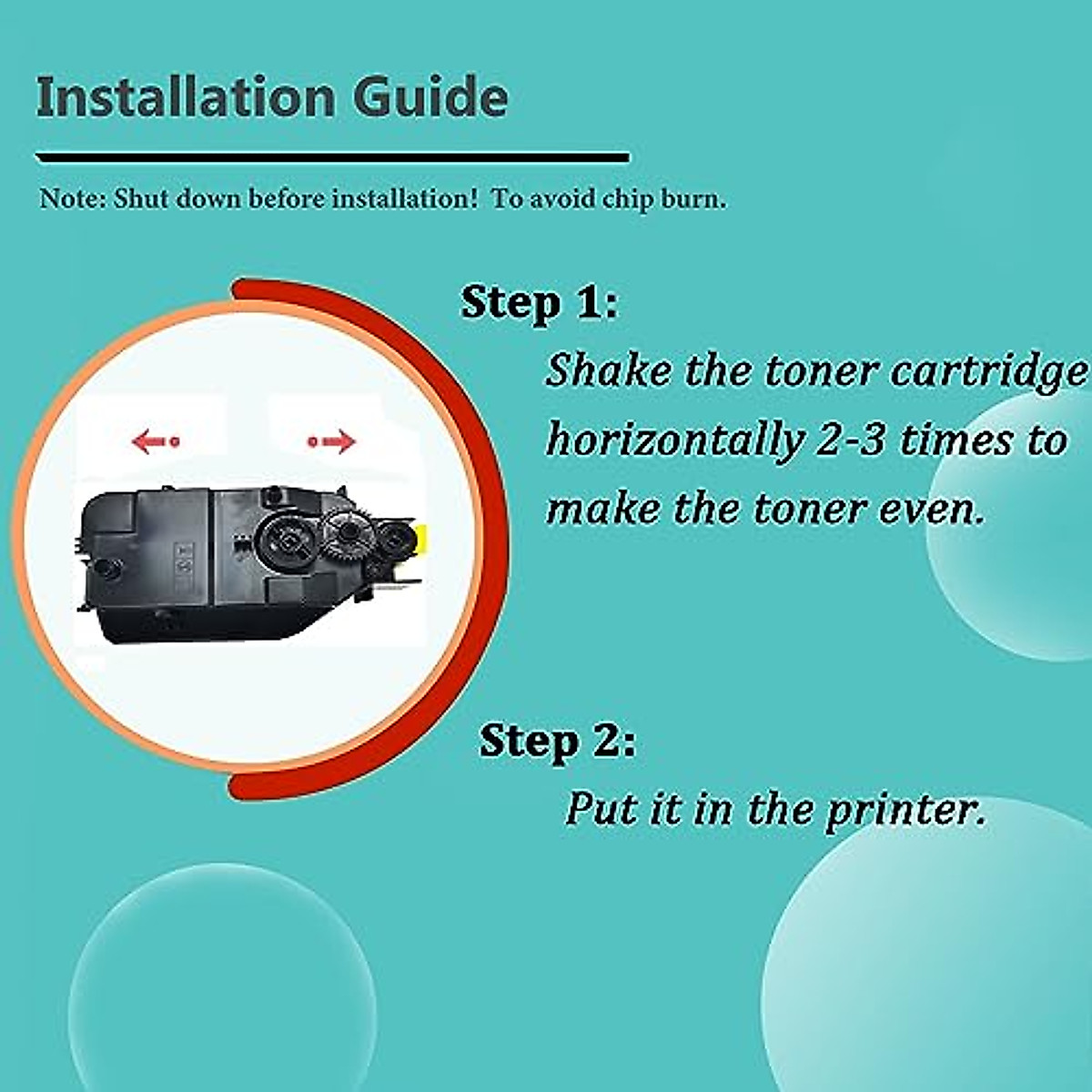 Installation Guide

Note: Shut down before installation! To avoid chip burn.

Step 1:

Shake the toner cartridge horizontally 2-3 times to make the toner even.

Step 2:

Put it in the printer.