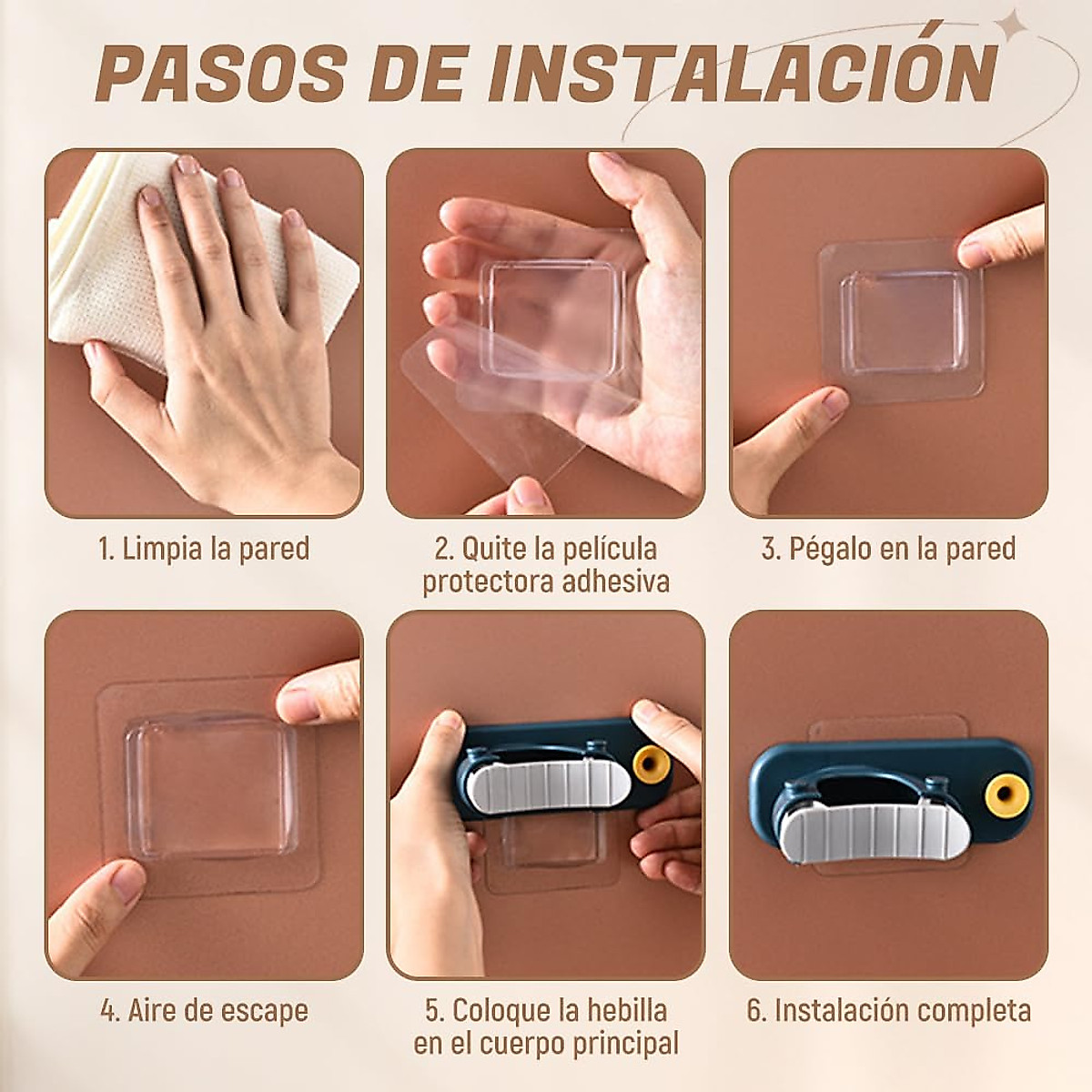 PASOS DE INSTALACIÓN

1. Limpia la pared

2. Quite la película protectora adhesiva

3. Pégalo en la pared

4. Aire de escape

5. Coloque la hebilla en el cuerpo principal

6. Instalación completa