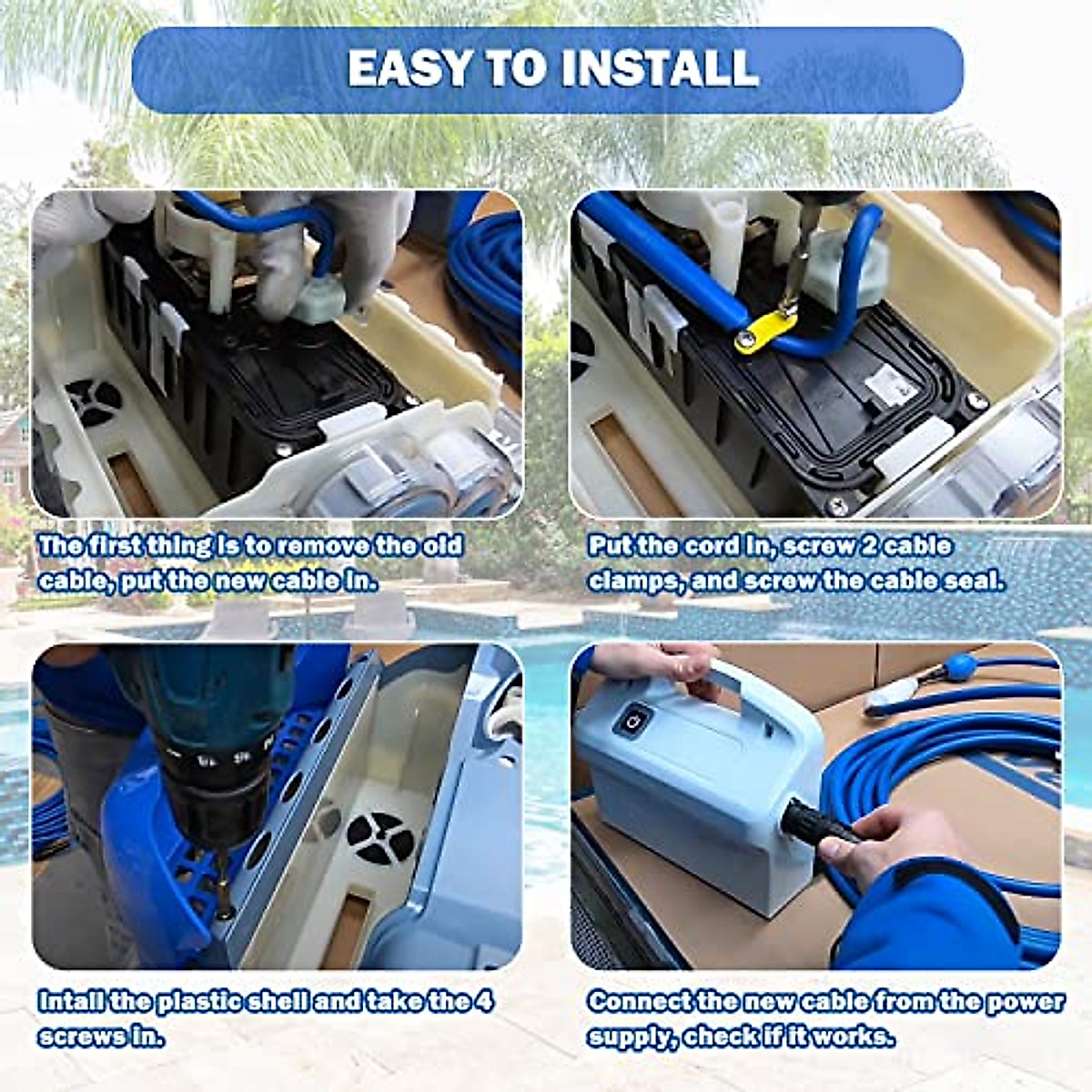 EASY TO INSTALL

The first thing is to remove the old cable, put the new cable in.

Put the cord in, screw 2 cable clamps, and screw the cable seal.

Intall the plastic shell and take the 4 screws in.

Connect the new cable from the power supply, check if it works.