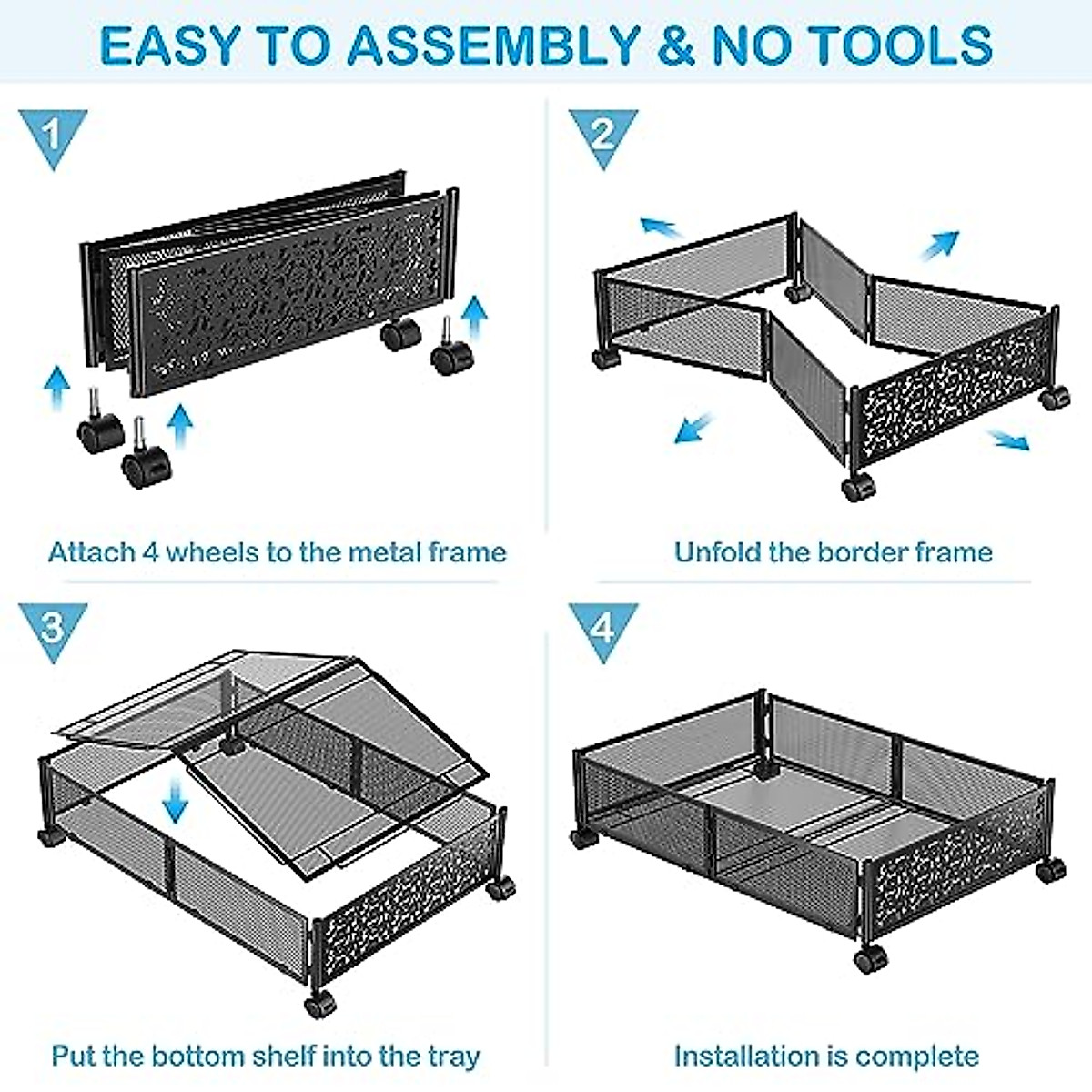 EASY TO ASSEMBLY & NO TOOLS

1

Attach 4 wheels to the metal frame

2

Unfold the border frame

3

Put the bottom shelf into the tray

4

Installation is complete