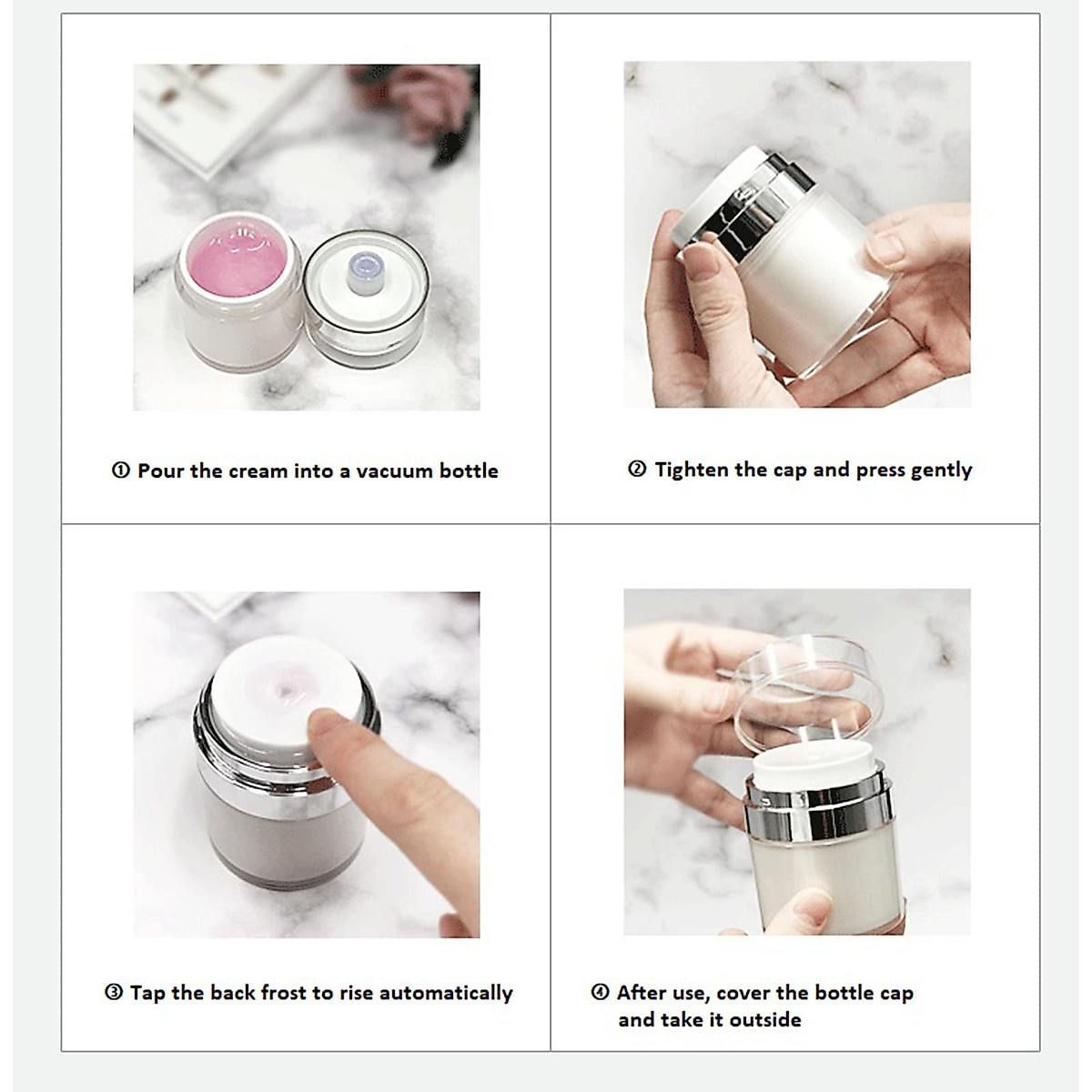 ① Pour the cream into a vacuum bottle

② Tighten the cap and press gently

③ Tap the back frost to rise automatically

④ After use, cover the bottle cap and take it outside