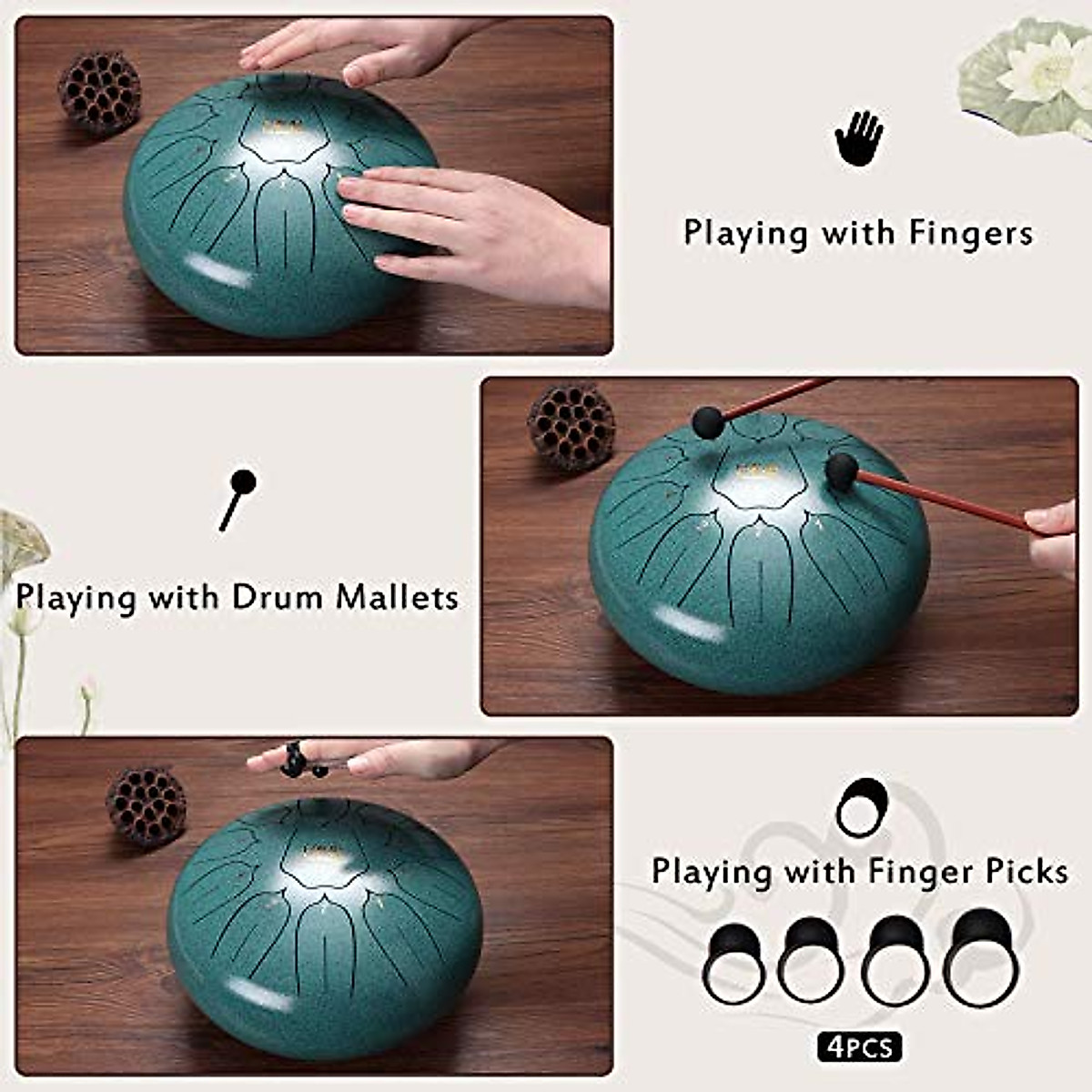 Playing with Fingers

Playing with Drum Mallets

Playing with Finger Picks

4PCS