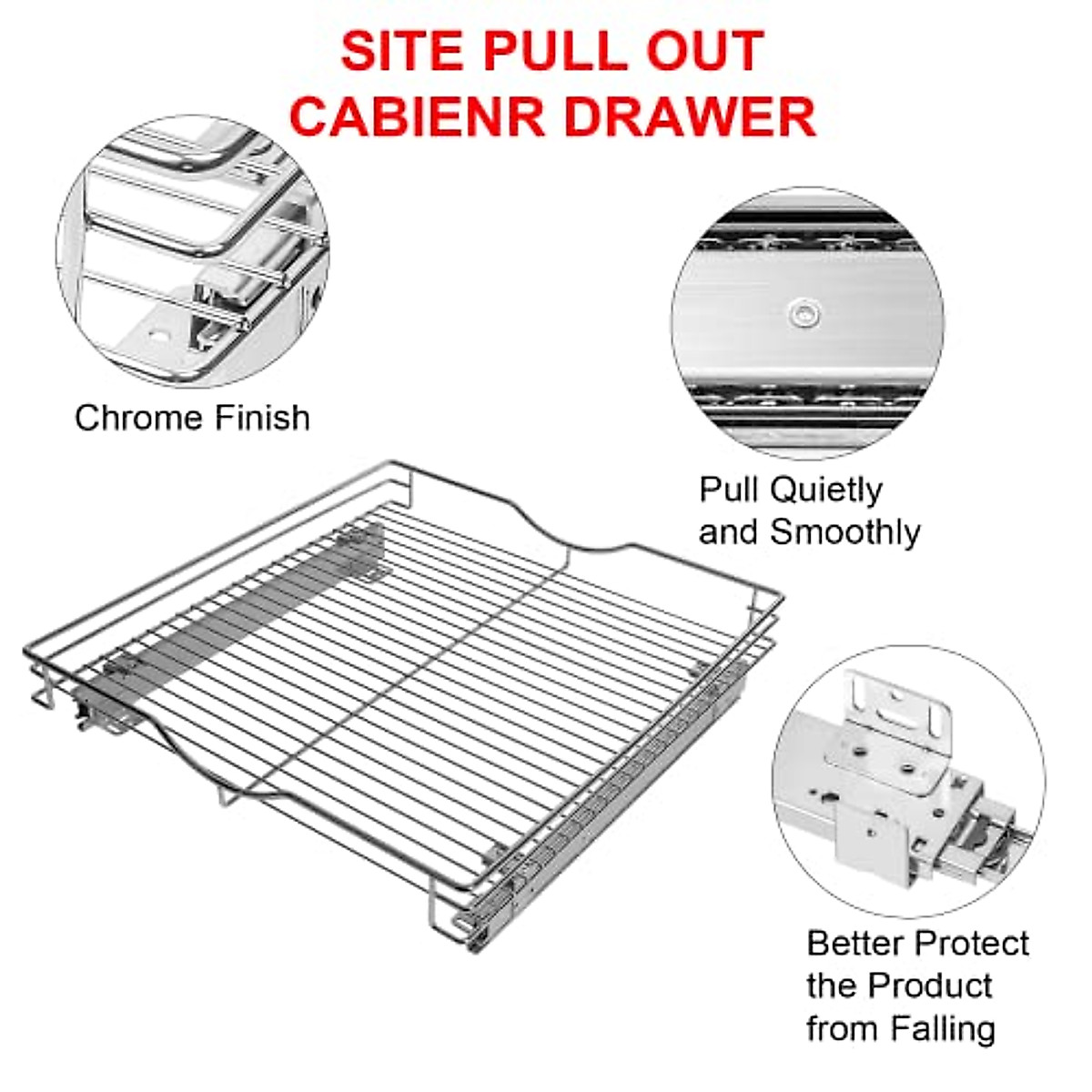 SITE PULL OUT CABIENR DRAWER

Chrome Finish

Pull Quietly and Smoothly

Better Protect the Product from Falling