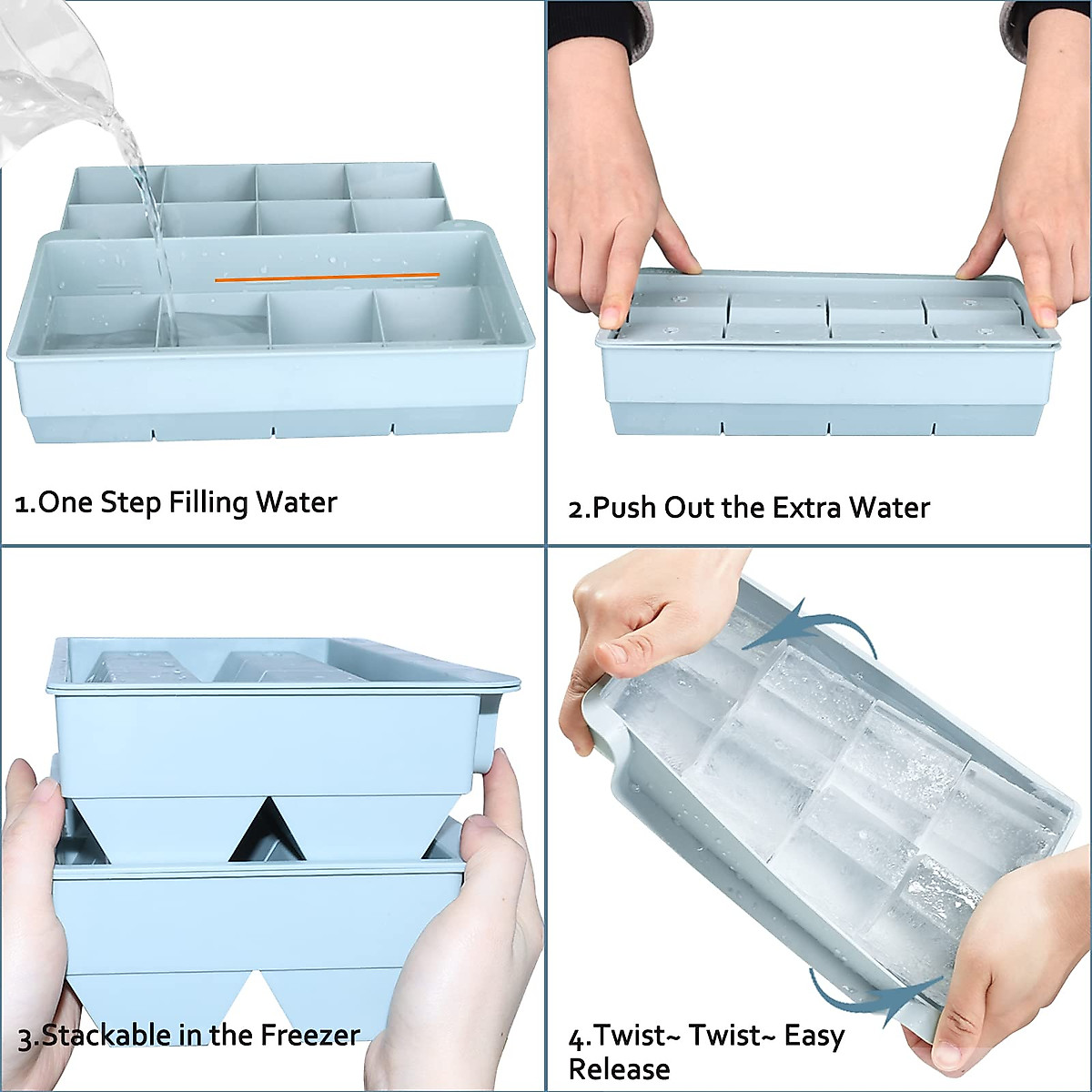 1.One Step Filling Water

2.Push Out the Extra Water

3.Stackable in the Freezer

4.Twist~ Twist~ Easy Release