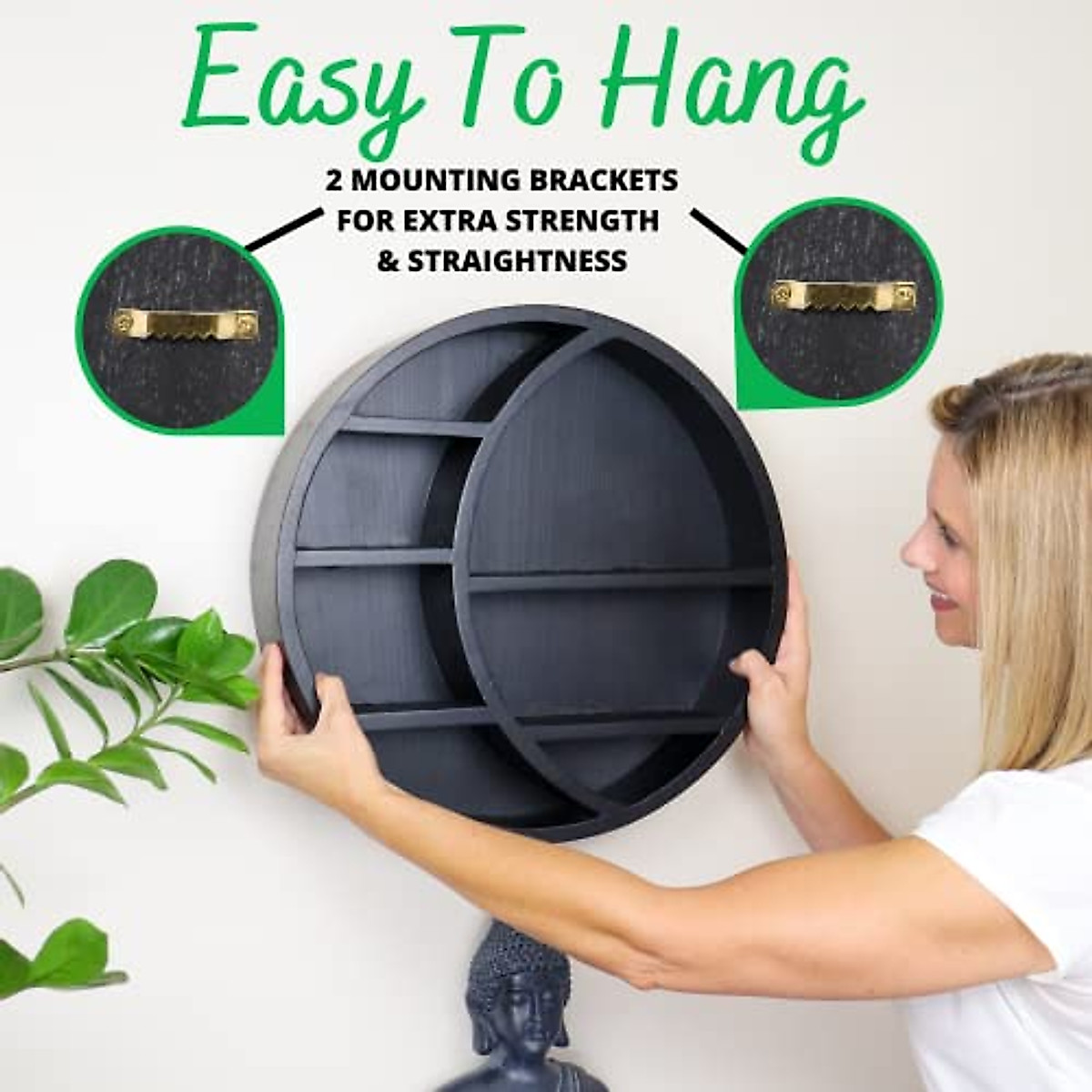 Easy To Hang

2 MOUNTING BRACKETS FOR EXTRA STRENGTH & STRAIGHTNESS