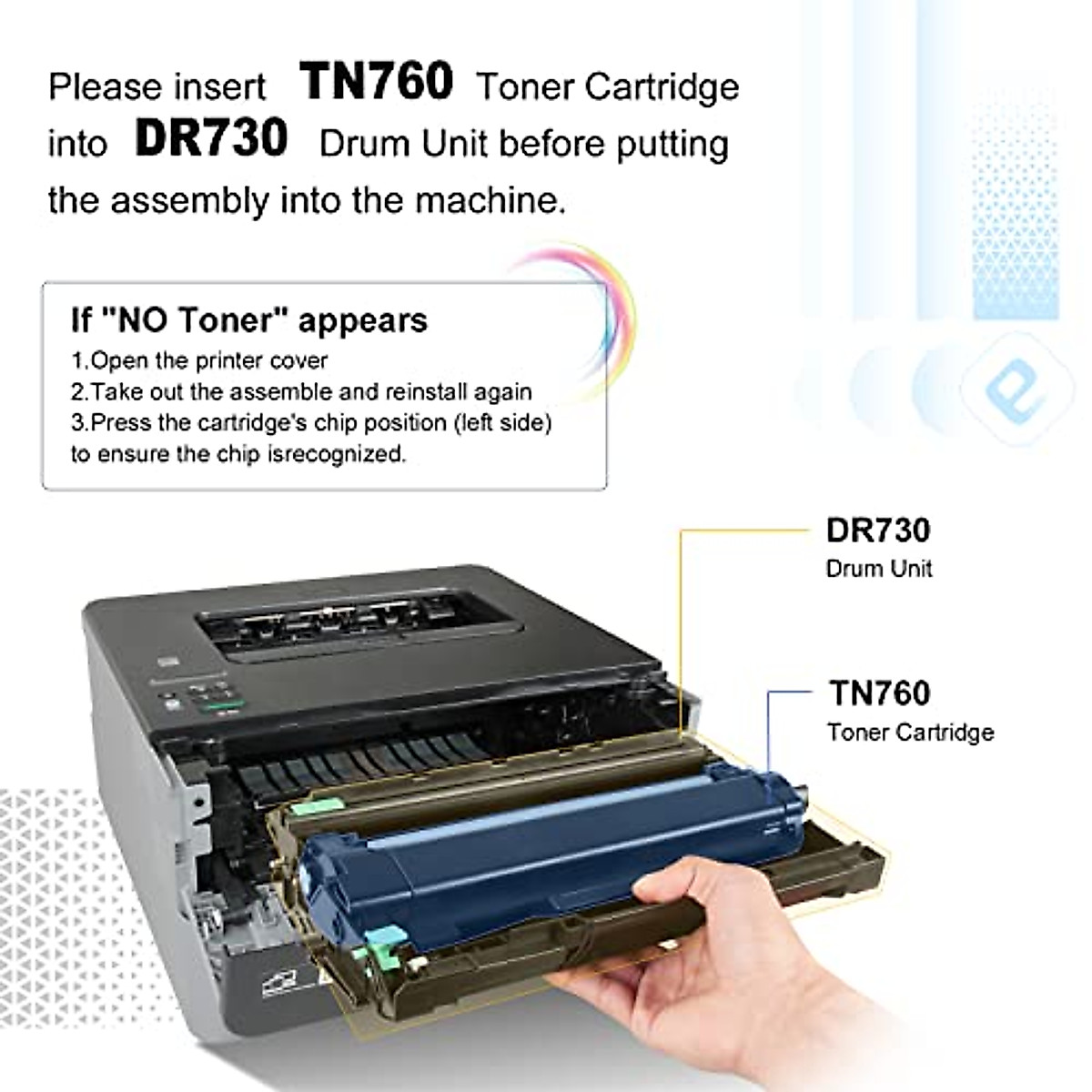 Please insert TN760 Toner Cartridge into DR730 Drum Unit before putting the assembly into the machine.

If "NO Toner" appears
1.Open the printer cover
2.Take out the assemble and reinstall again
3.Press the cartridge's chip position (left side) to ensure the chip isrecognized.

DR730
Drum Unit

TN760
Toner Cartridge