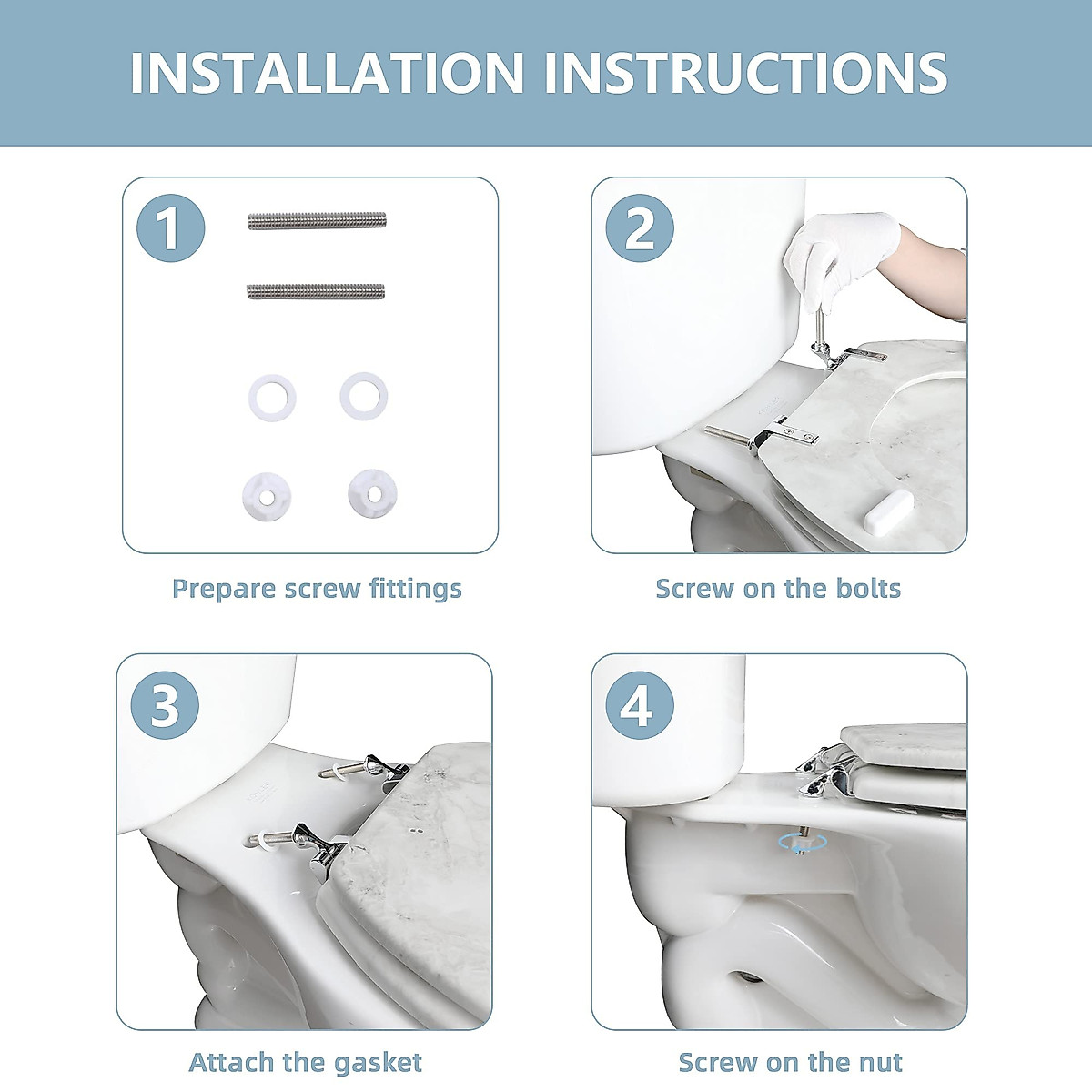 INSTALLATION INSTRUCTIONS

1

Prepare screw fittings

2

Screw on the bolts

3

Attach the gasket

4

Screw on the nut