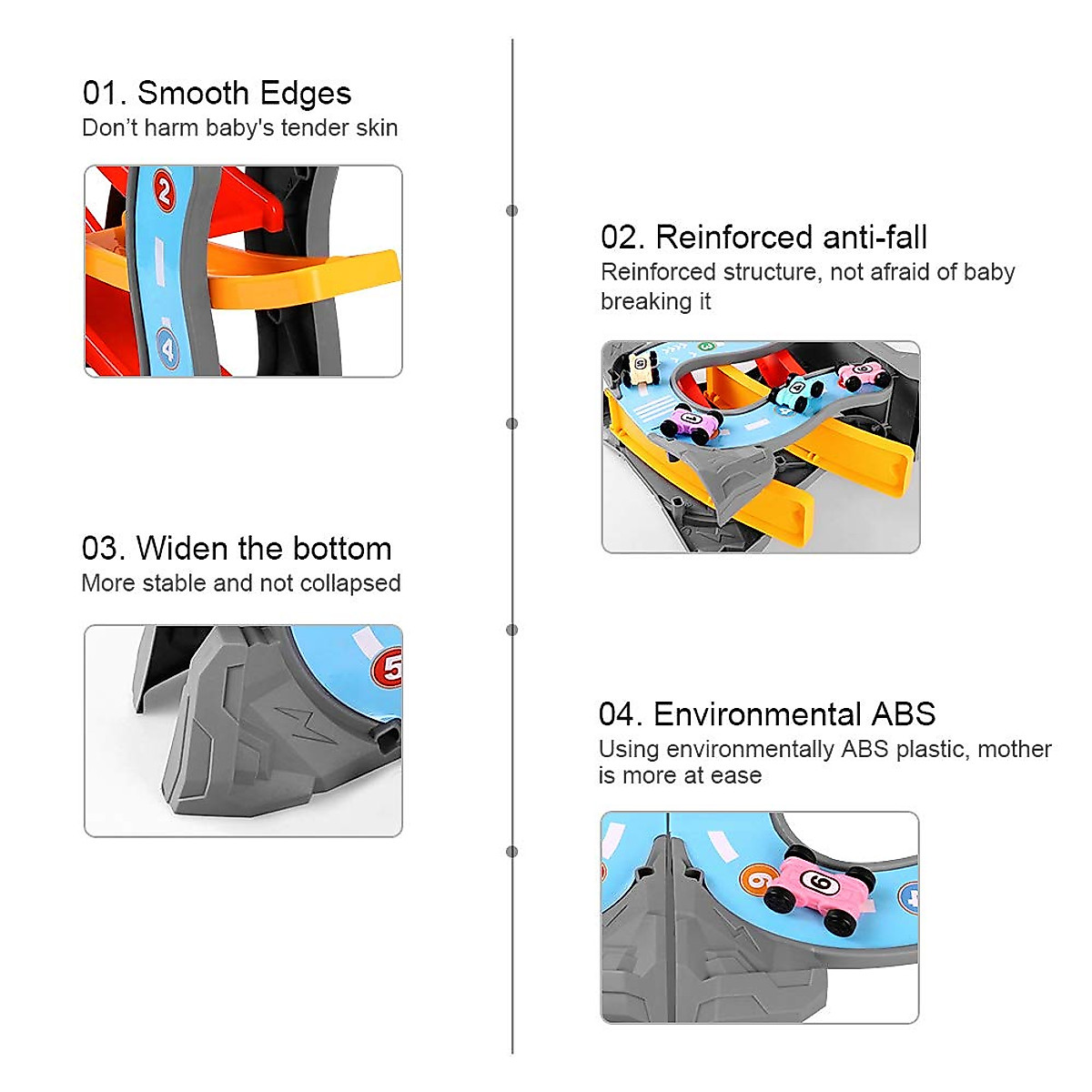 01. Smooth Edges
Don't harm baby's tender skin

2

4

02. Reinforced anti-fall
Reinforced structure, not afraid of baby breaking it

03. Widen the bottom
More stable and not collapsed

5

04. Environmental ABS
Using environmentally ABS plastic, mother is more at ease

6

6