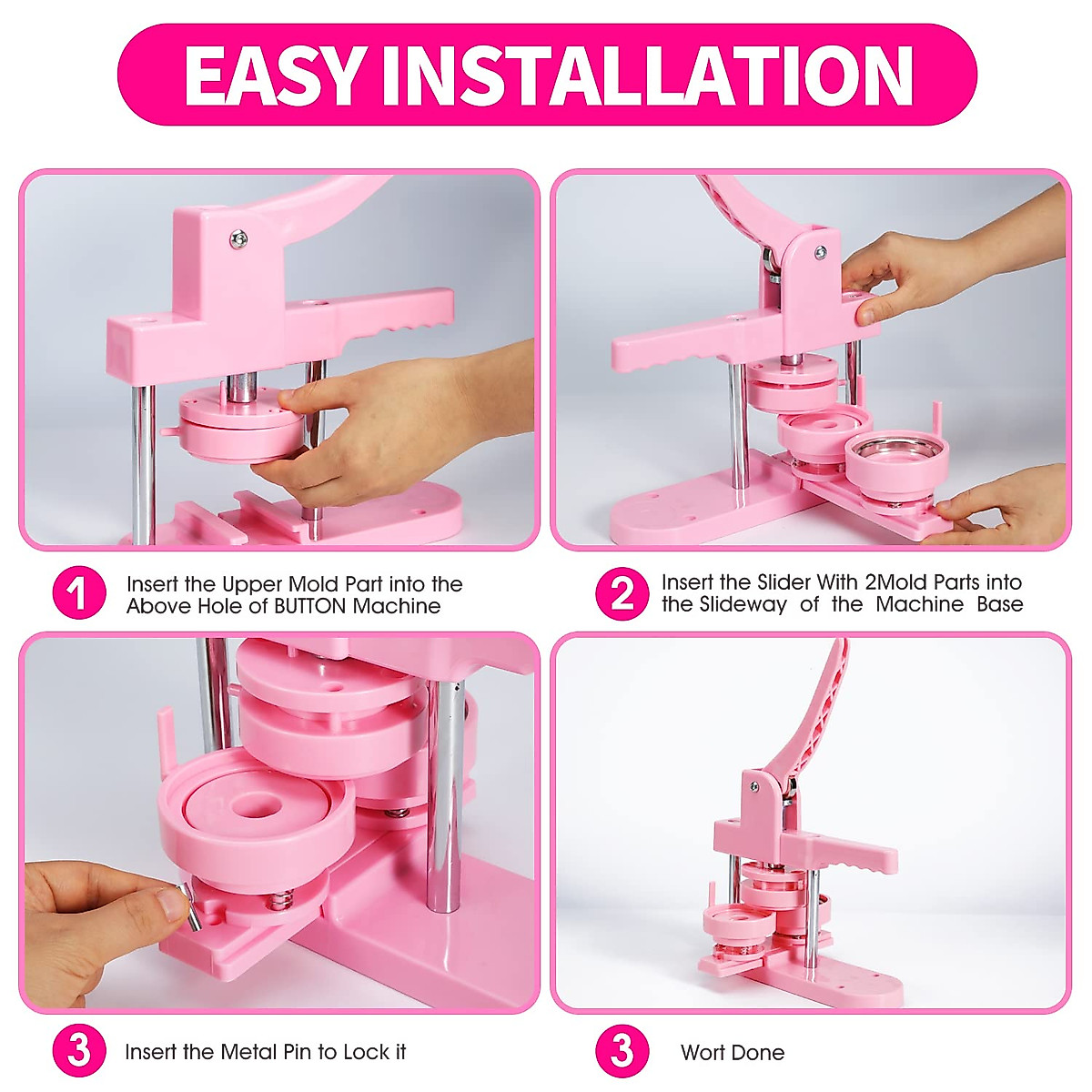 EASY INSTALLATION

1 Insert the Upper Mold Part into the Above Hole of BUTTON Machine

2 Insert the Slider With 2Mold Parts into the Slideway of the Machine Base

3 Insert the Metal Pin to Lock it

3 Wort Done