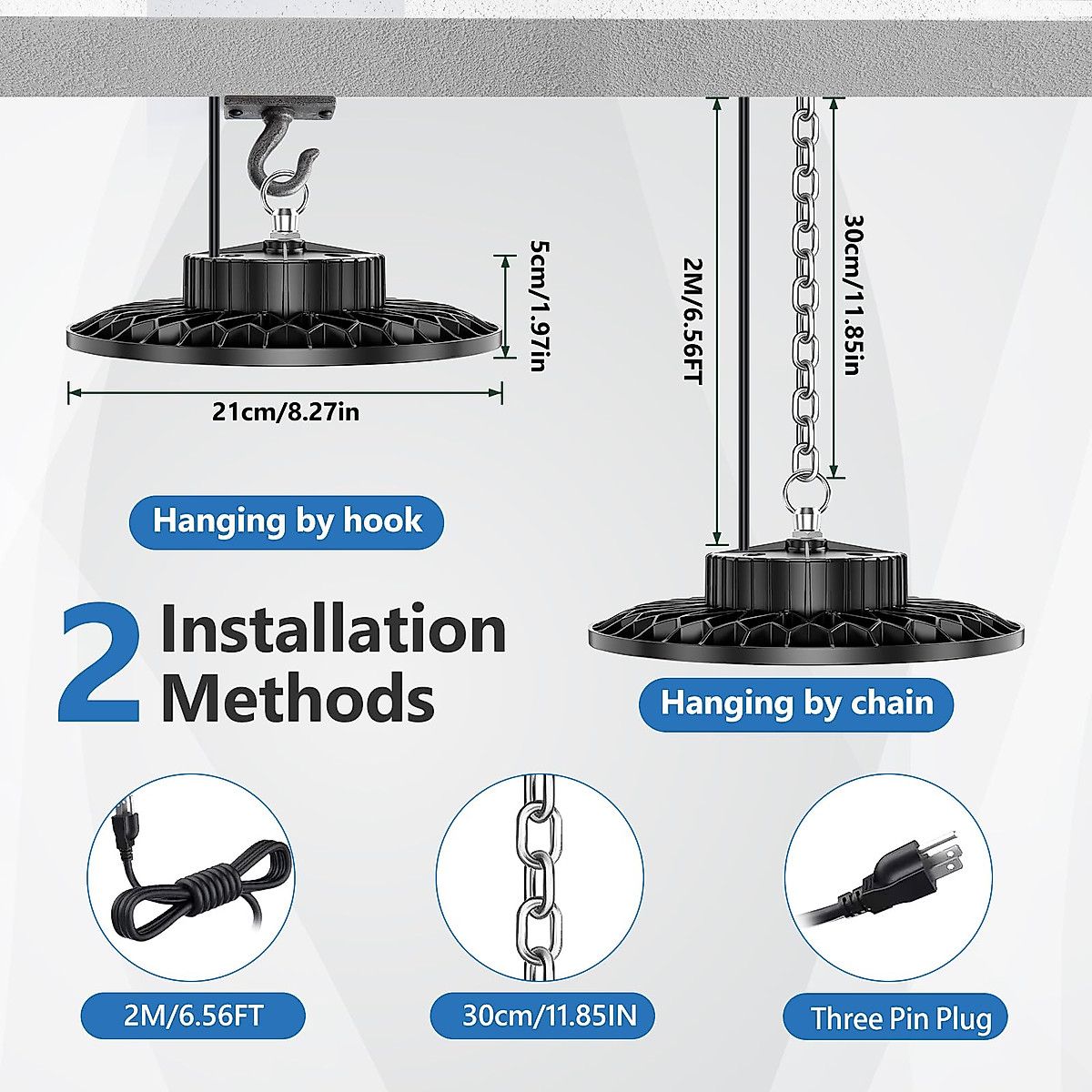 5cm/1.97in

21cm/8.27in

2M/6.56FT

30cm/11.85in

Hanging by hook

2 Installation Methods

Hanging by chain

2M/6.56FT

30cm/11.85IN

Three Pin Plug