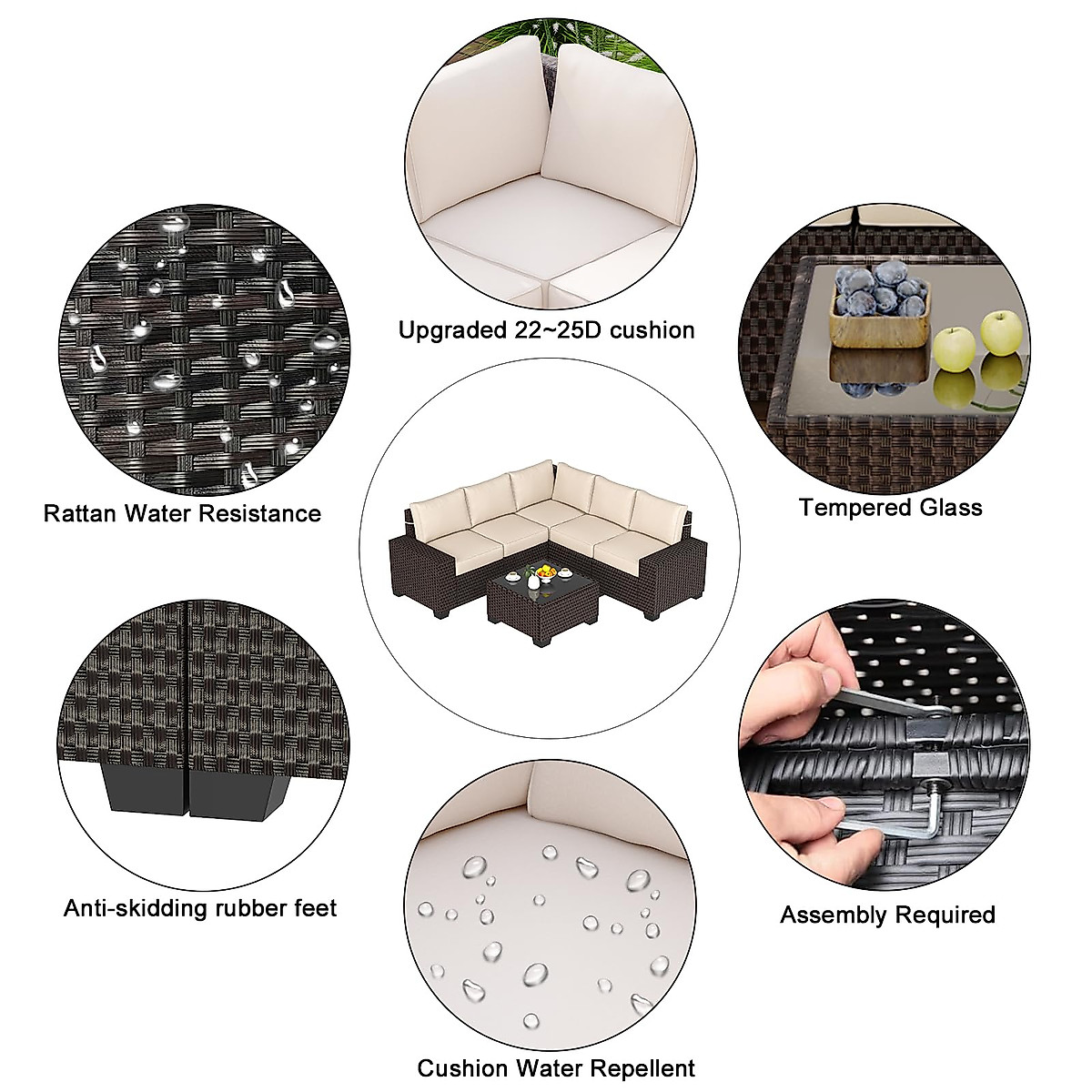 Upgraded 22~25D cushion

Rattan Water Resistance

Tempered Glass

Anti-skidding rubber feet

Assembly Required

Cushion Water Repellent