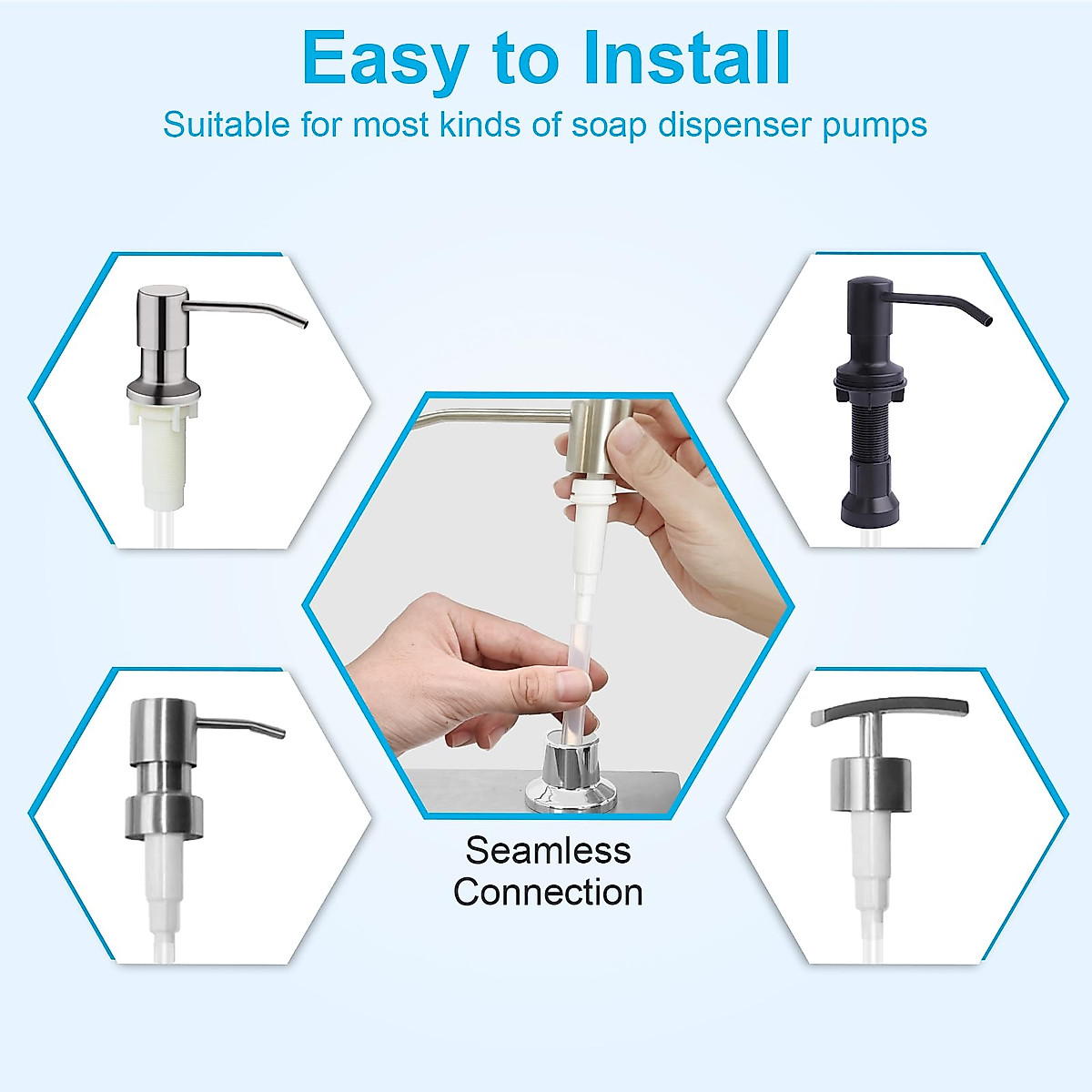 Easy to Install
Suitable for most kinds of soap dispenser pumps

Seamless Connection