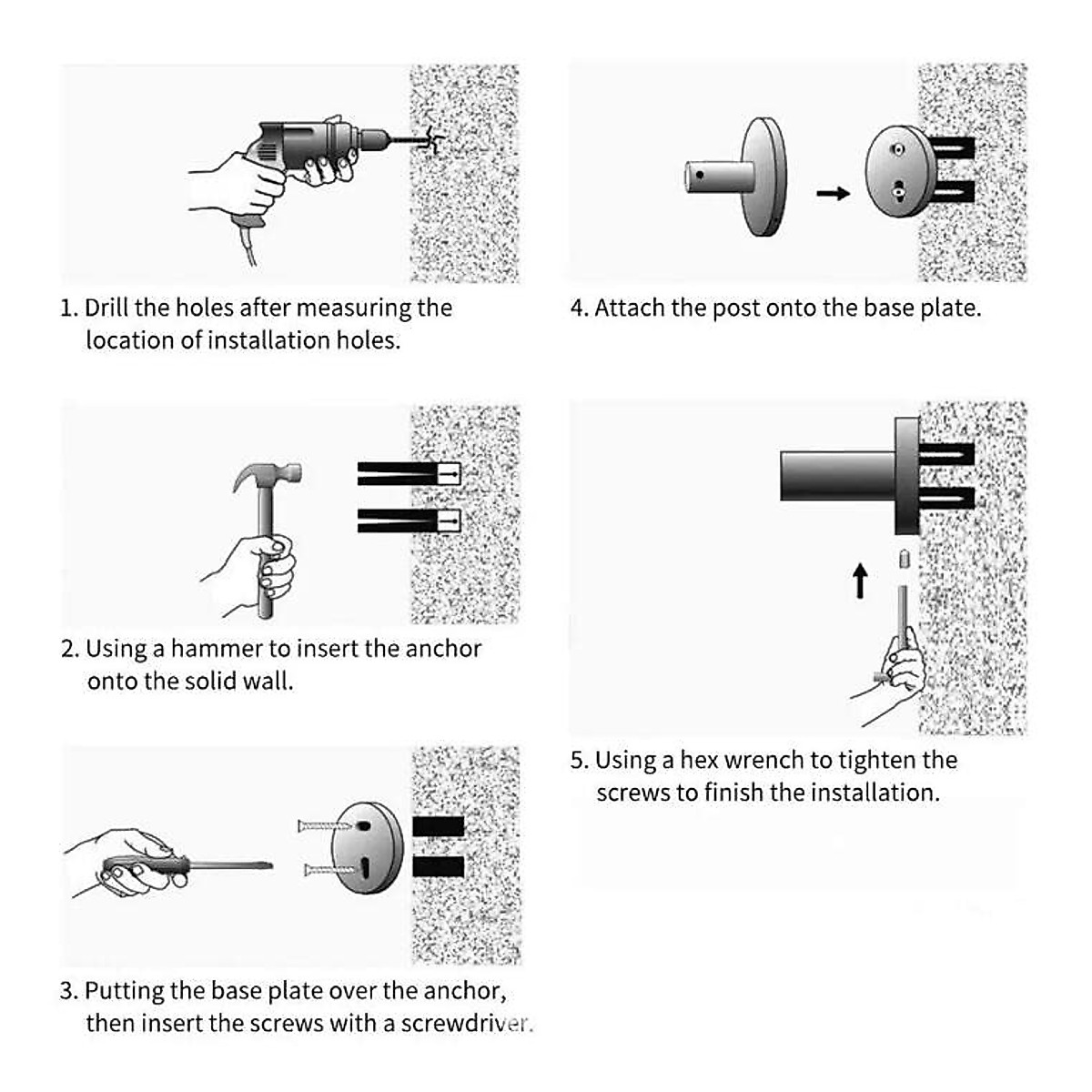 1. Drill the holes after measuring the location of installation holes.

2. Using a hammer to insert the anchor onto the solid wall.

3. Putting the base plate over the anchor, then insert the screws with a screwdriver.

4. Attach the post onto the base plate.

5. Using a hex wrench to tighten the screws to finish the installation.