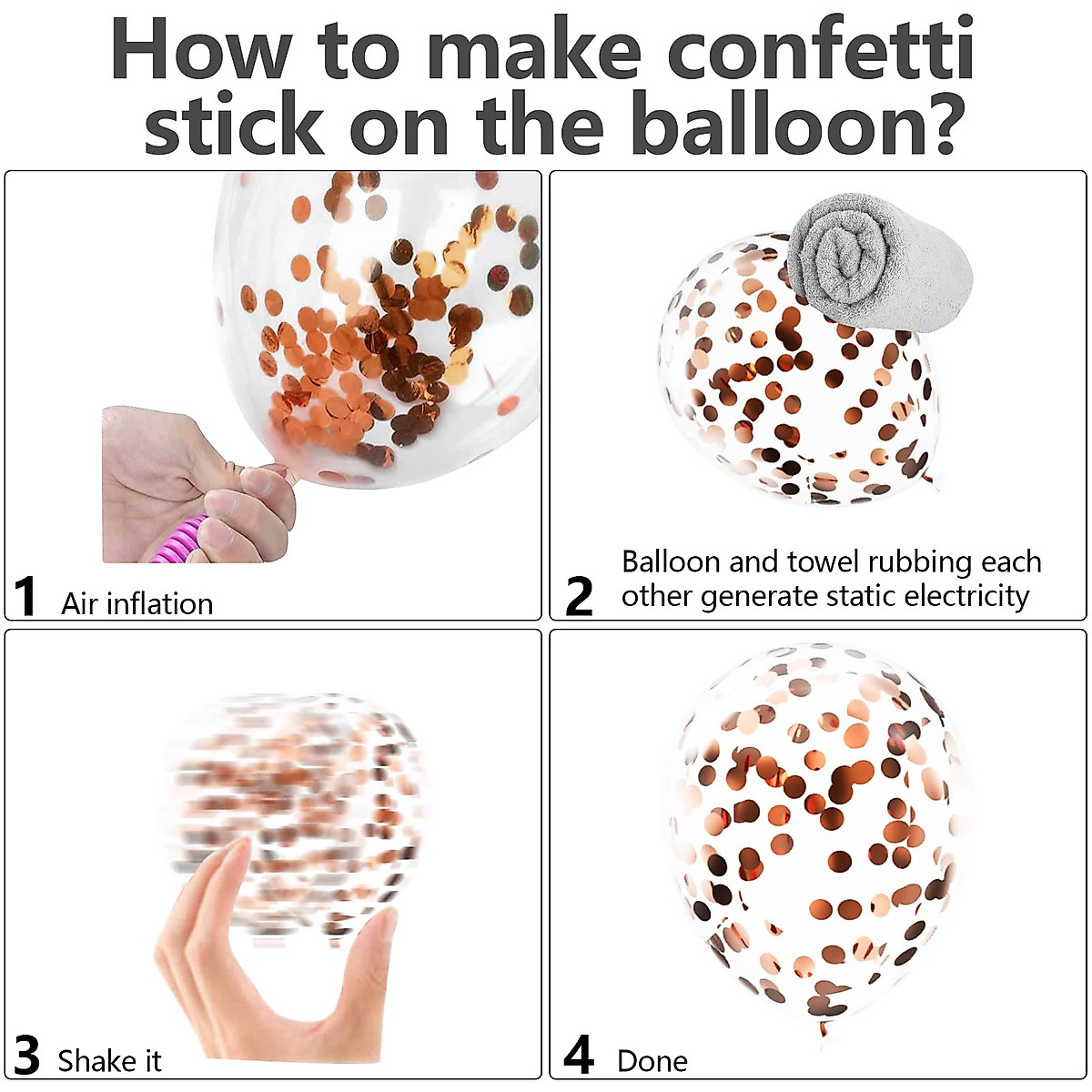 How to make confetti stick on the balloon?

1 Air inflation

2 Balloon and towel rubbing each other generate static electricity

3 Shake it

4 Done