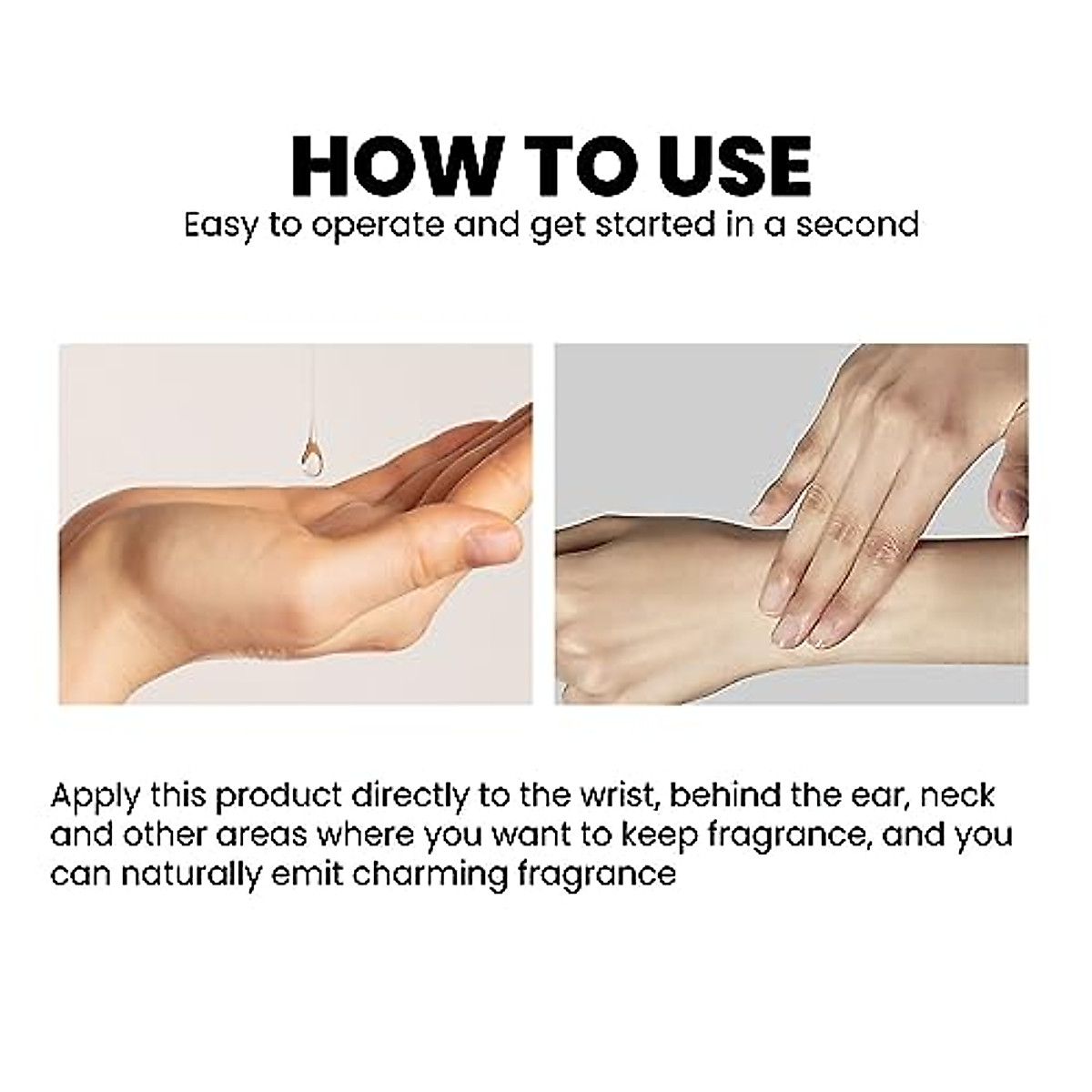 HOW TO USE
Easy to operate and get started in a second

Apply this product directly to the wrist, behind the ear, neck and other areas where you want to keep fragrance, and you can naturally emit charming fragrance