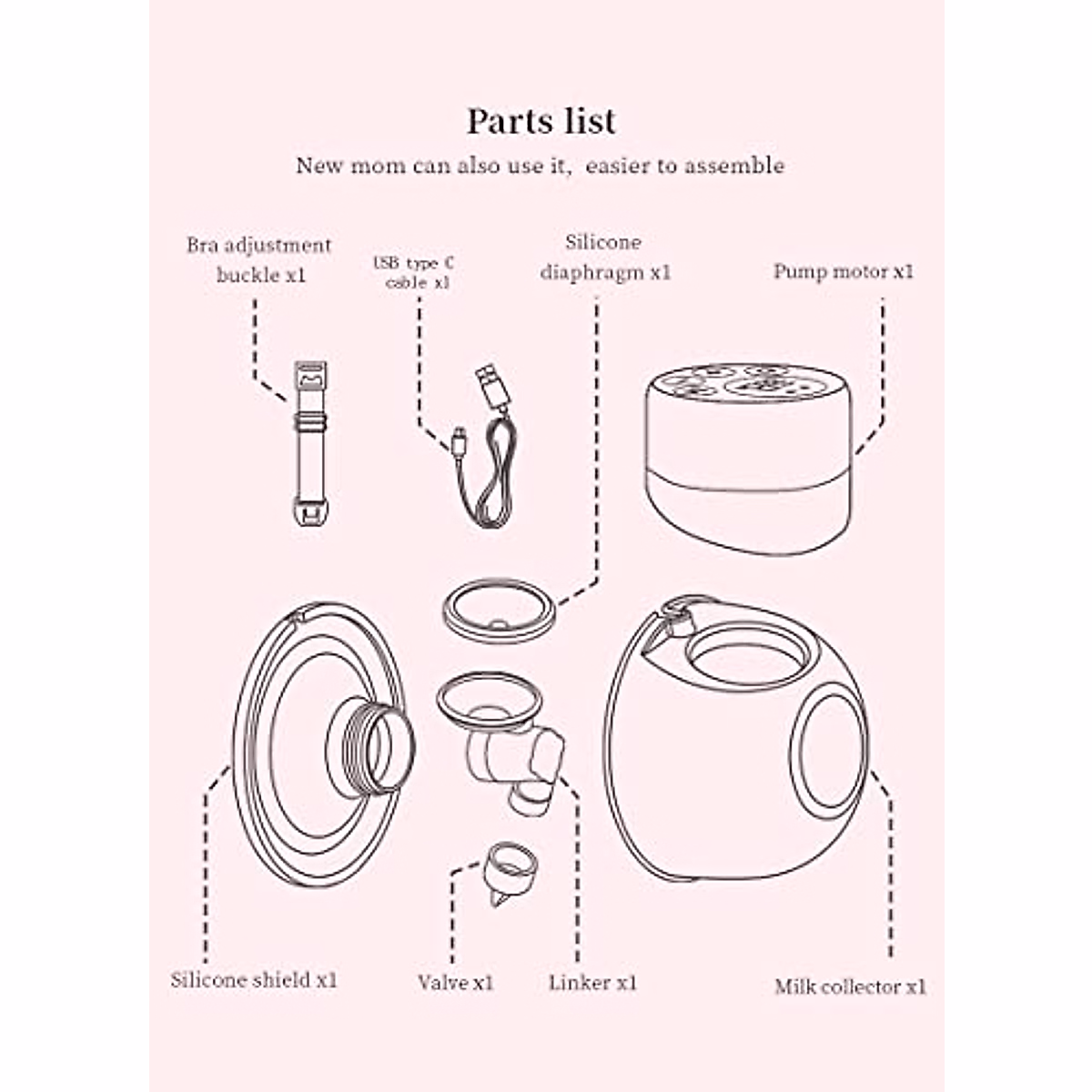 Parts list

New mom can also use it, easier to assemble

Bra adjustment buckle x1

USB type C cable x1

Silicone diaphragm x1

Pump motor x1

Silicone shield x1

Valve x1

Linker x1

Milk collector x1