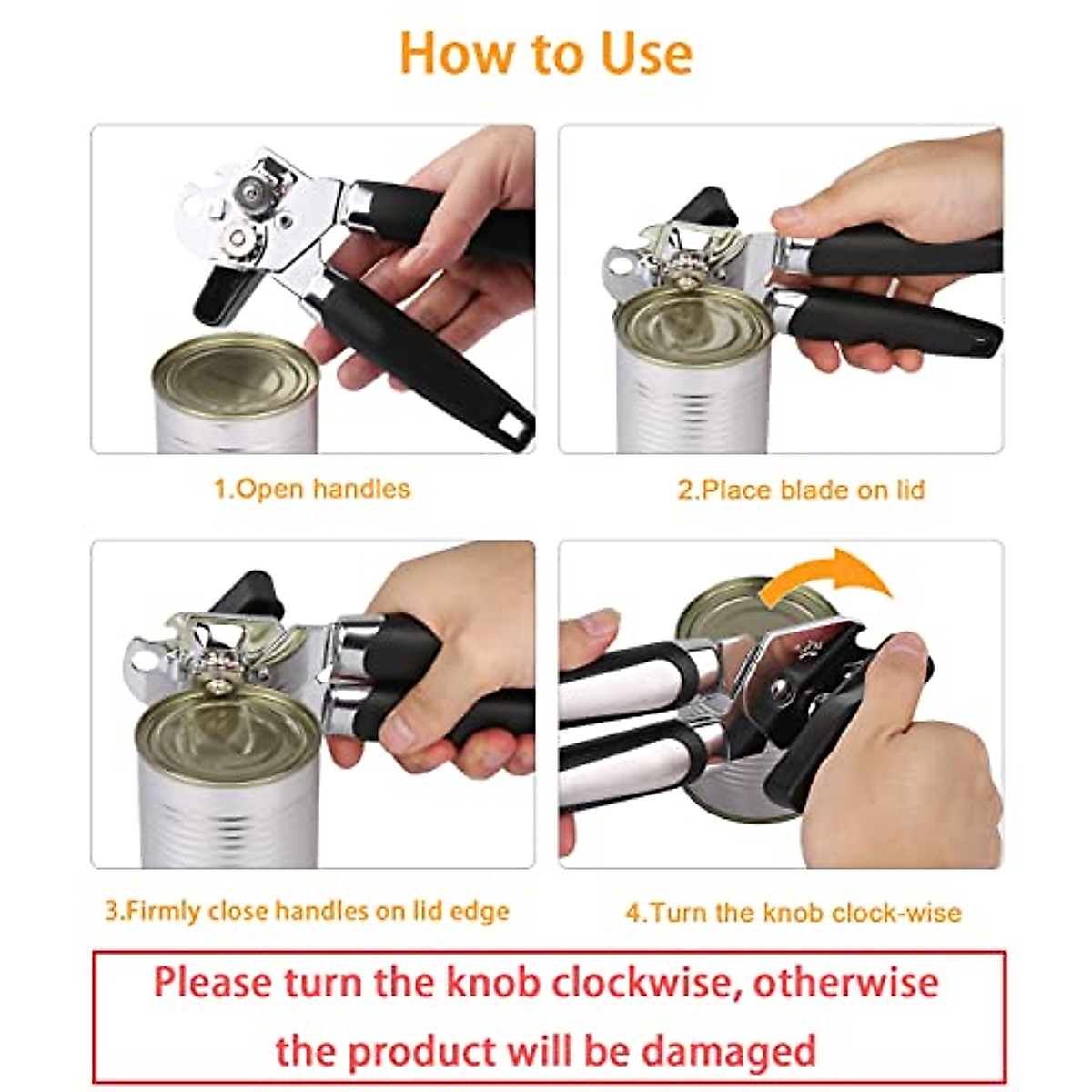 How to Use

1.Open handles

2.Place blade on lid

3.Firmly close handles on lid edge

4.Turn the knob clock-wise

Please turn the knob clockwise, otherwise the product will be damaged