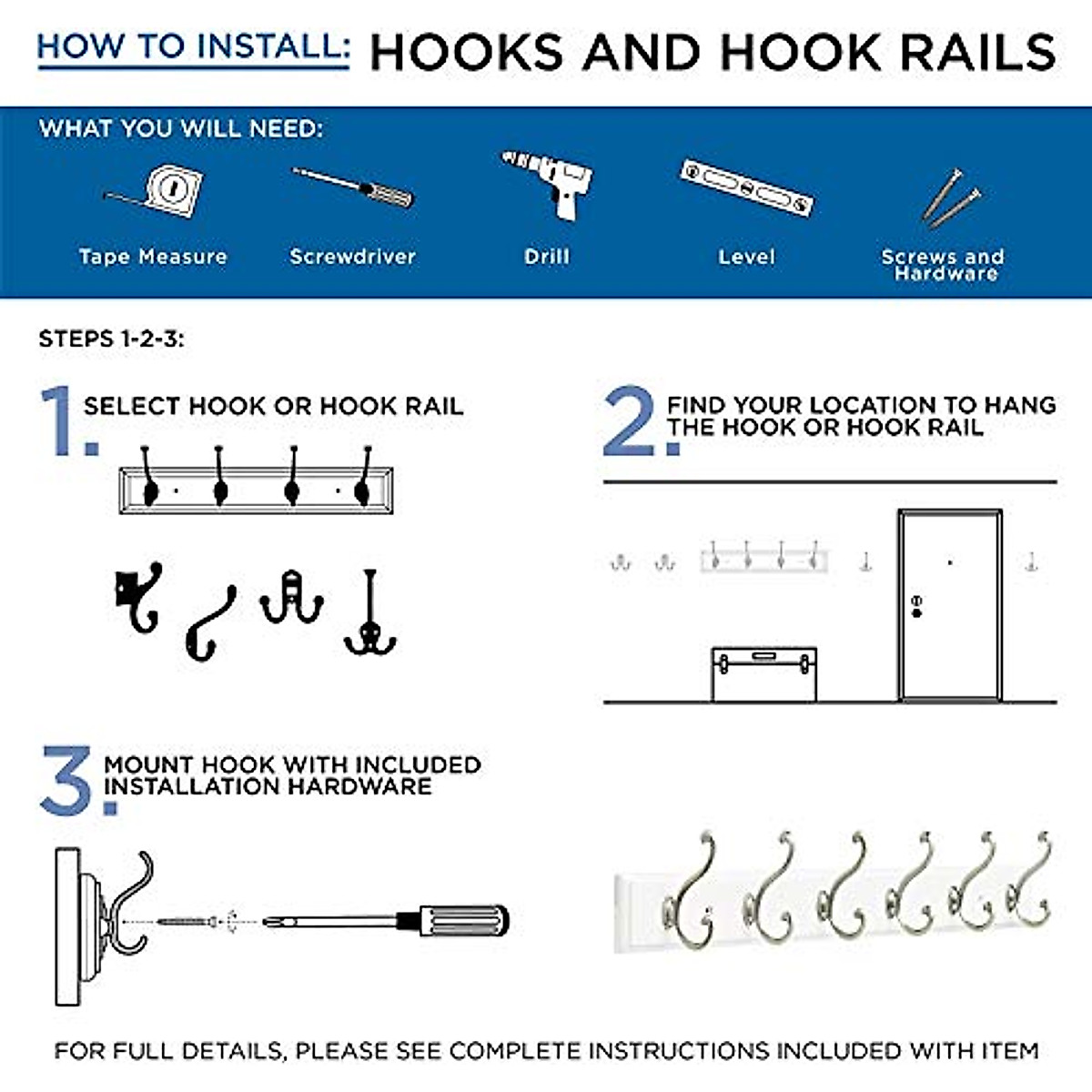 HOW TO INSTALL: HOOKS AND HOOK RAILS

WHAT YOU WILL NEED:

Tape Measure

Screwdriver

Drill

Level

Screws and Hardware

STEPS 1-2-3:

1. SELECT HOOK OR HOOK RAIL

2. FIND YOUR LOCATION TO HANG THE HOOK OR HOOK RAIL

3. MOUNT HOOK WITH INCLUDED INSTALLATION HARDWARE

FOR FULL DETAILS, PLEASE SEE COMPLETE INSTRUCTIONS INCLUDED WITH ITEM