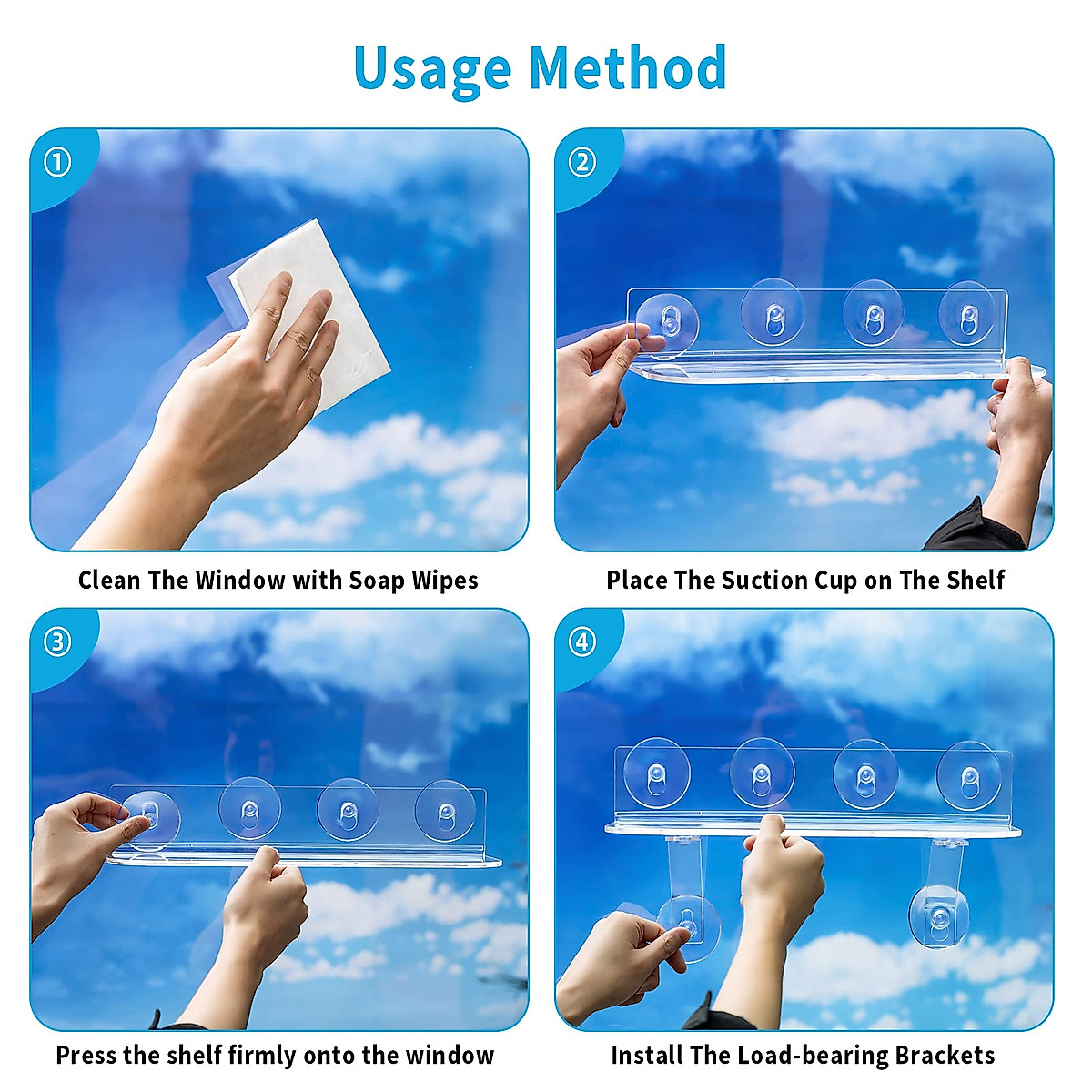 Usage Method

①

Clean The Window with Soap Wipes

②

Place The Suction Cup on The Shelf

③

Press the shelf firmly onto the window

④

Install The Load-bearing Brackets