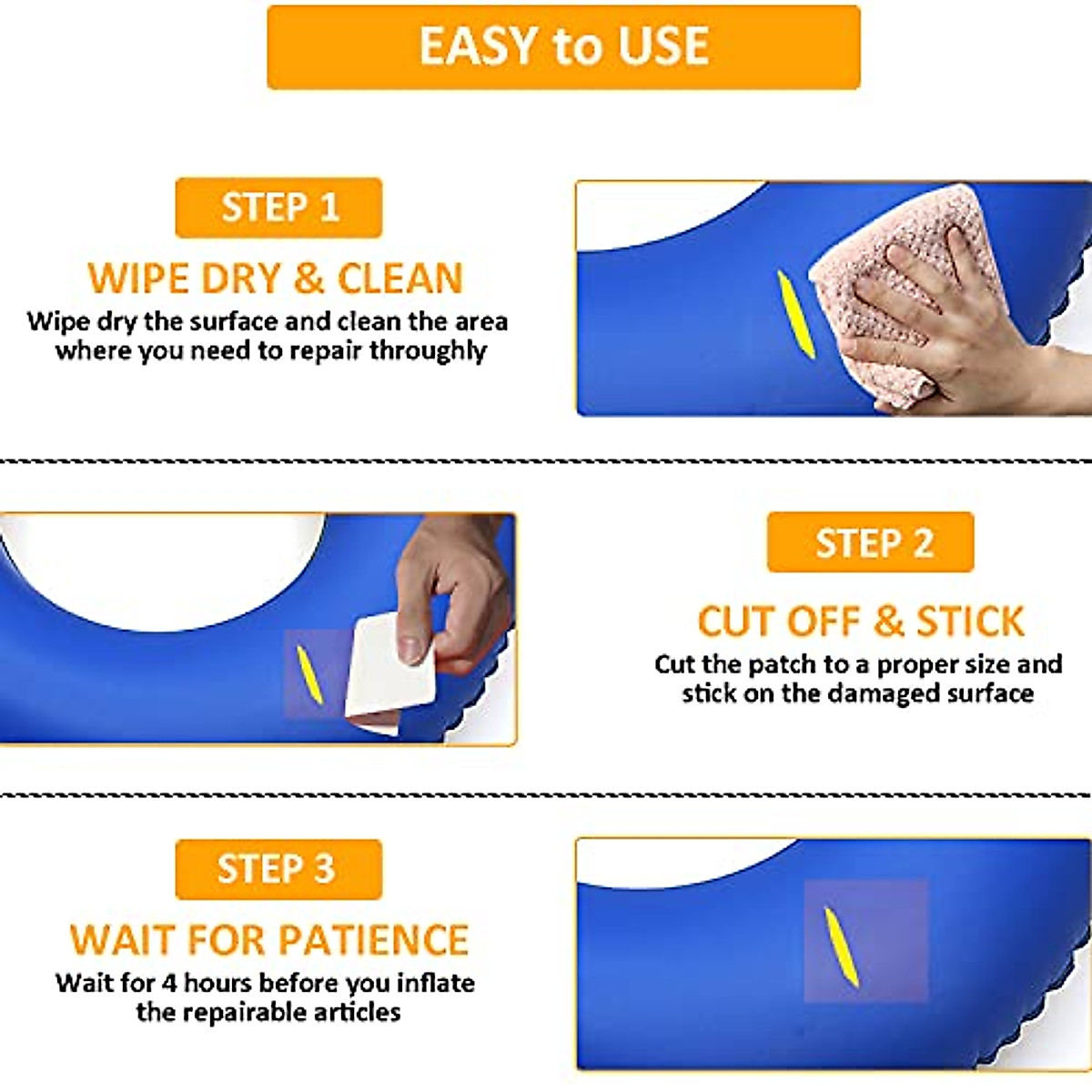 EASY to USE

STEP 1

WIPE DRY & CLEAN

Wipe dry the surface and clean the area where you need to repair throughly

STEP 2

CUT OFF & STICK

Cut the patch to a proper size and stick on the damaged surface

STEP 3

WAIT FOR PATIENCE

Wait for 4 hours before you inflate the repairable articles