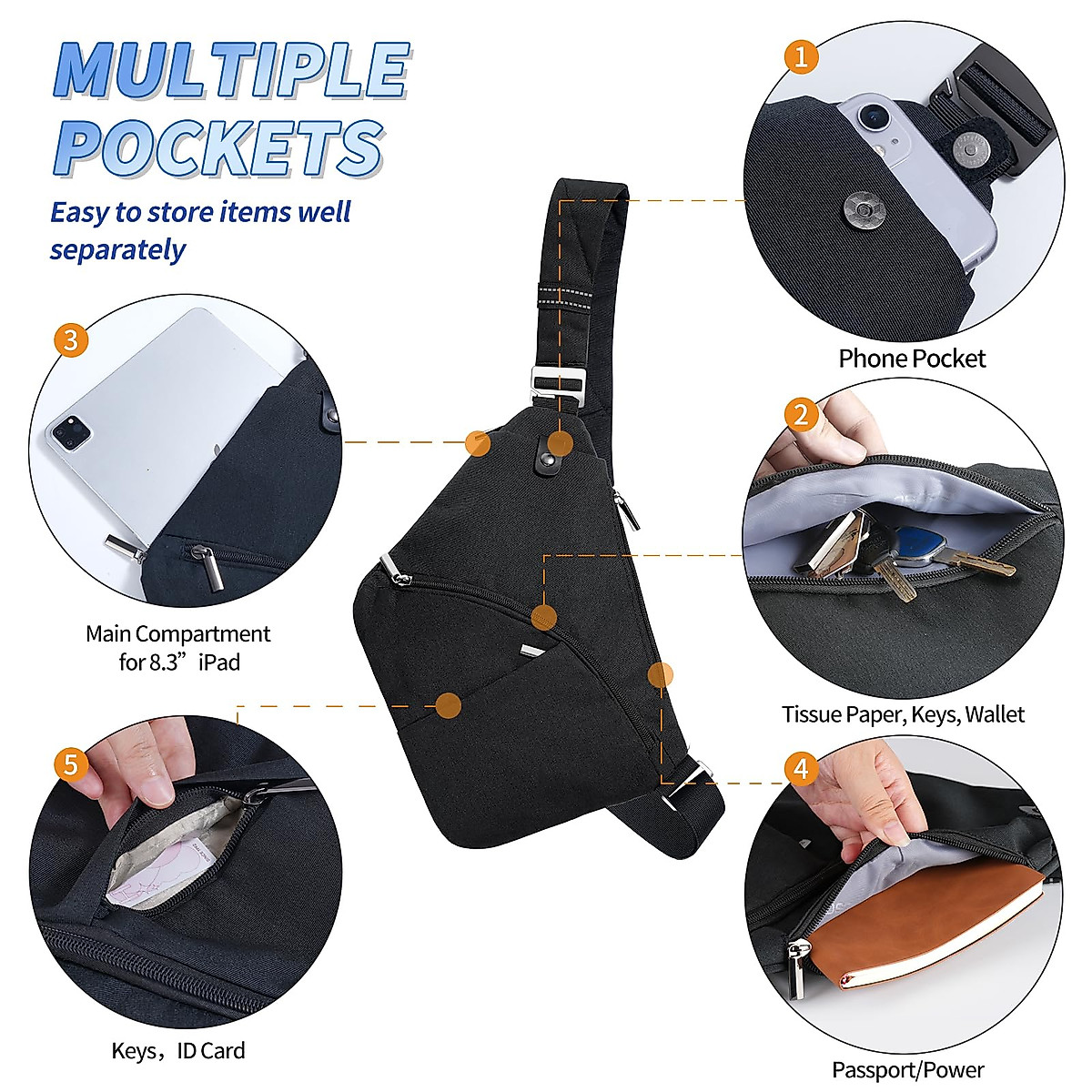 MULTIPLE POCKETS

Easy to store items well separately

1

Phone Pocket

3

Main Compartment for 8.3” iPad

2

Tissue Paper, Keys, Wallet

5

Keys，ID Card

4

Passport/Power