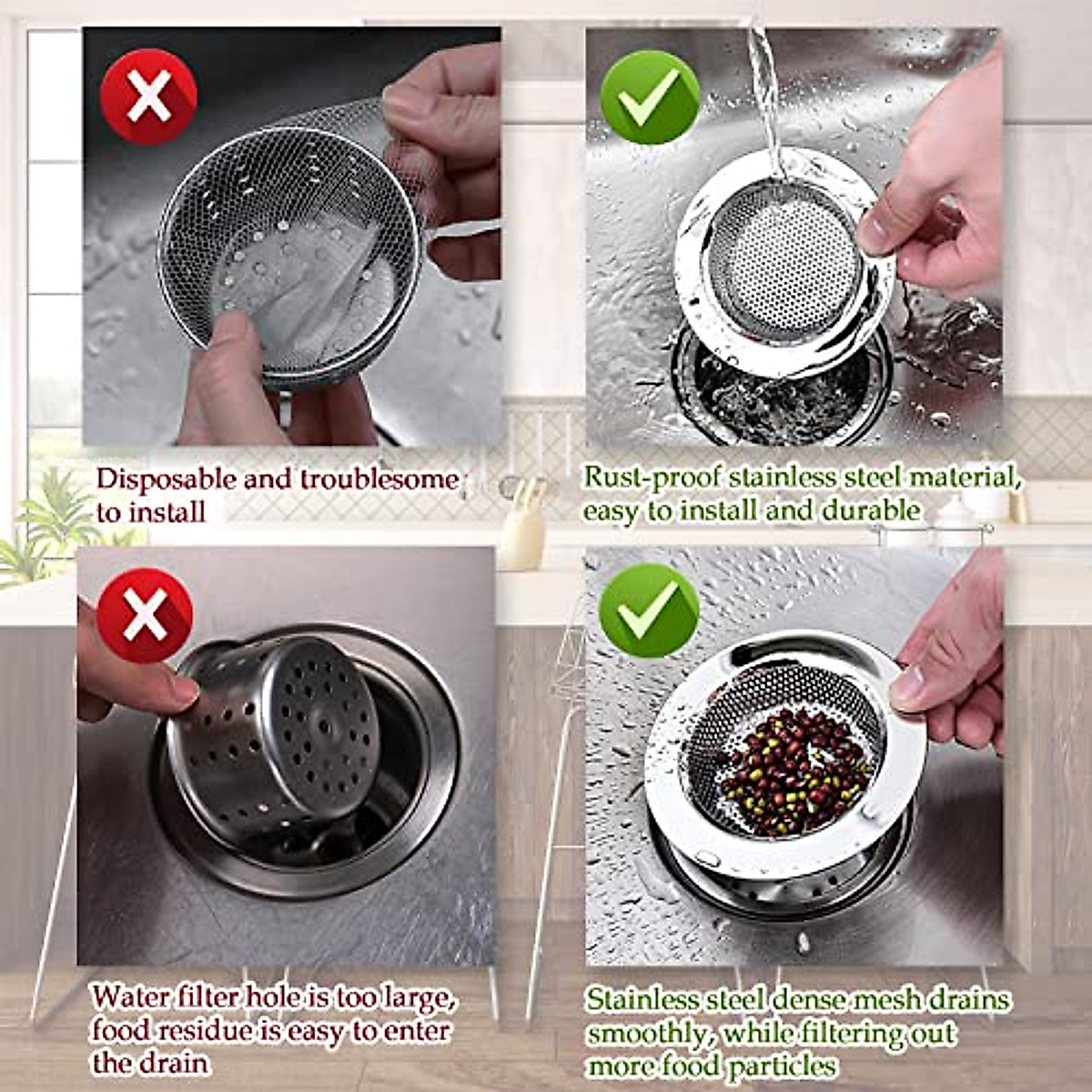 Disposable and troublesome to install

Rust-proof stainless steel material, easy to install and durable

Water filter hole is too large, food residue is easy to enter the drain

Stainless steel dense mesh drains smoothly, while filtering out more food particles