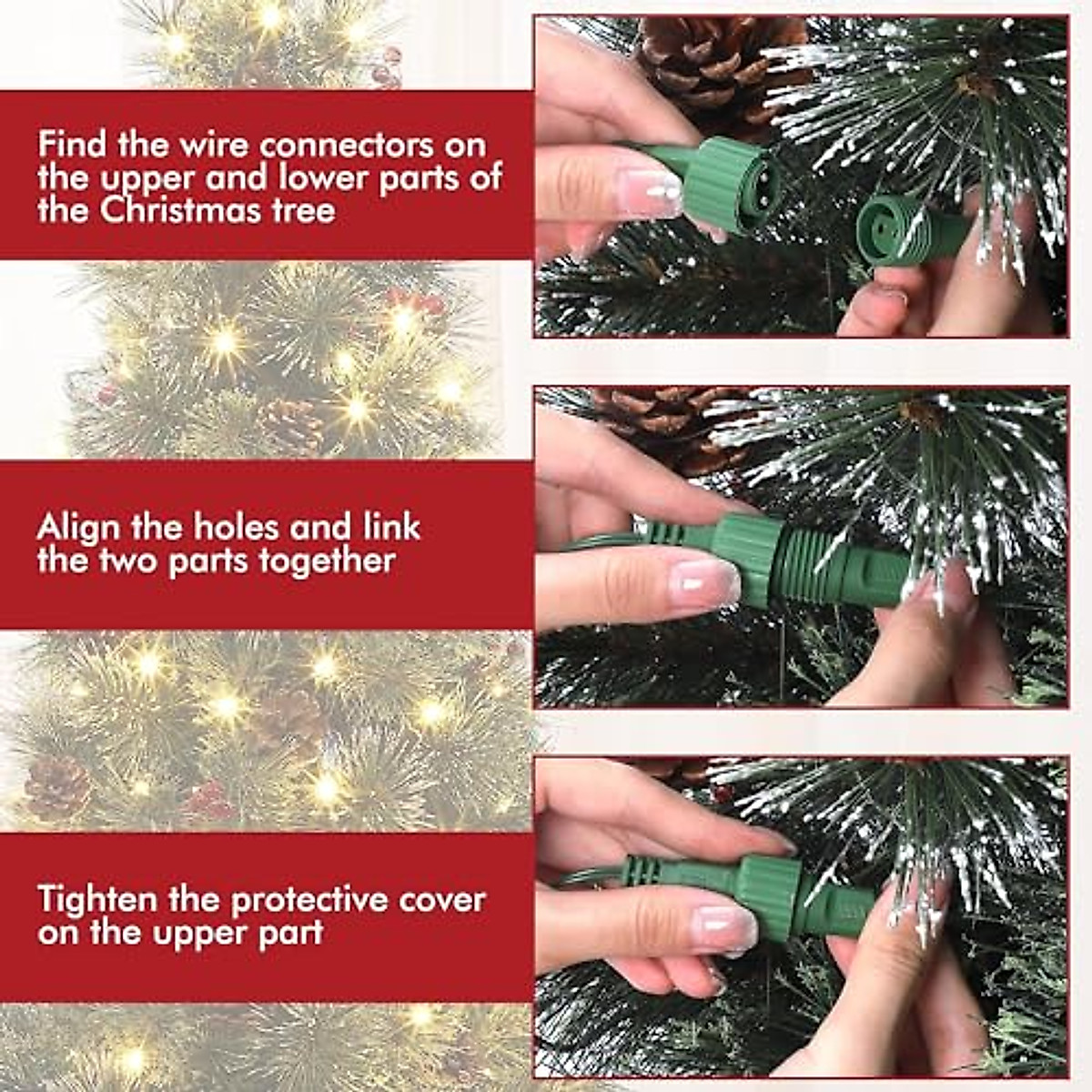 Find the wire connectors on the upper and lower parts of the Christmas tree

Align the holes and link the two parts together

Tighten the protective cover on the upper part