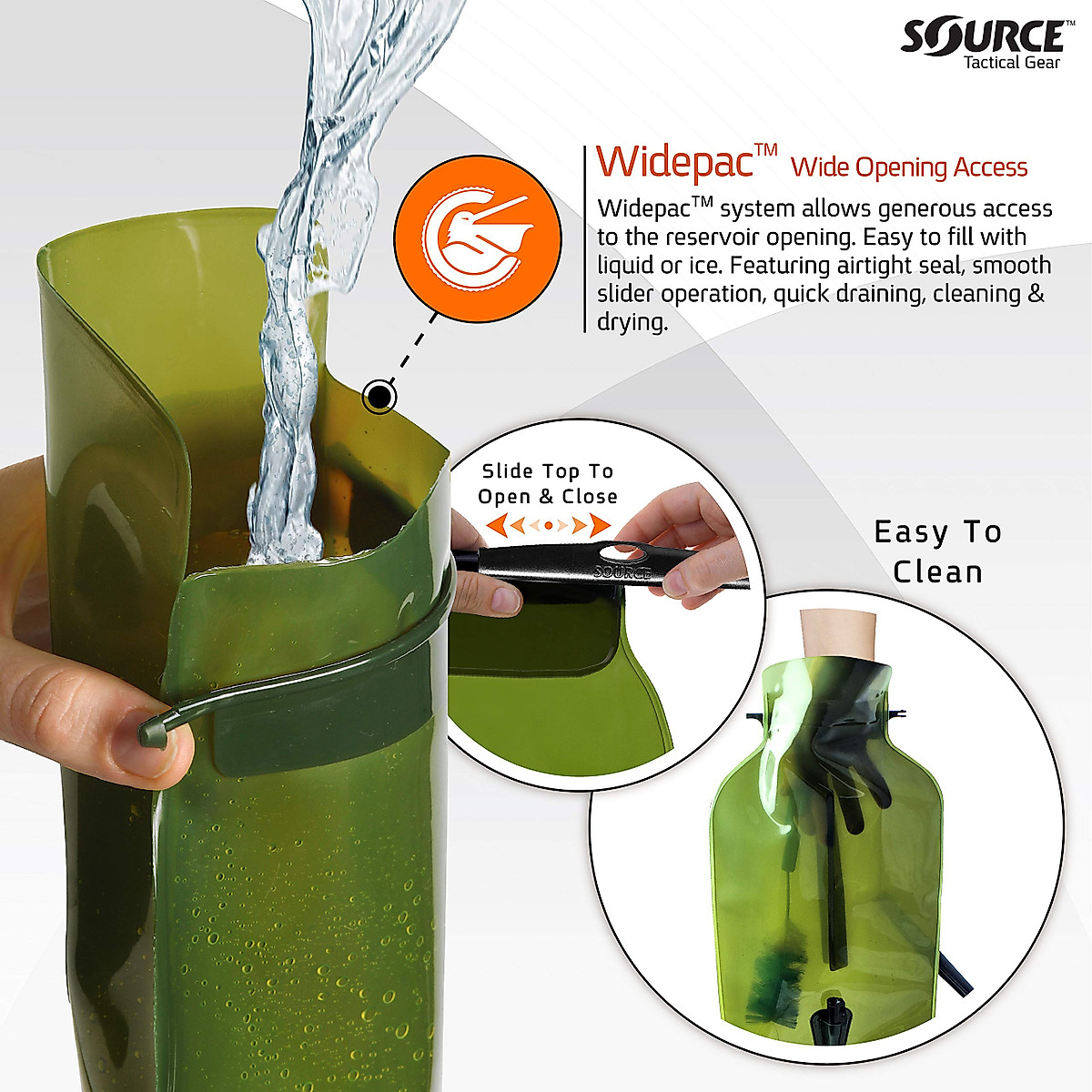 SOURCE™
Tactical Gear

Widepac™ Wide Opening Access

Widepac™ system allows generous access to the reservoir opening. Easy to fill with liquid or ice. Featuring airtight seal, smooth slider operation, quick draining, cleaning & drying.

Slide Top To Open & Close

SOURCE

Easy To Clean