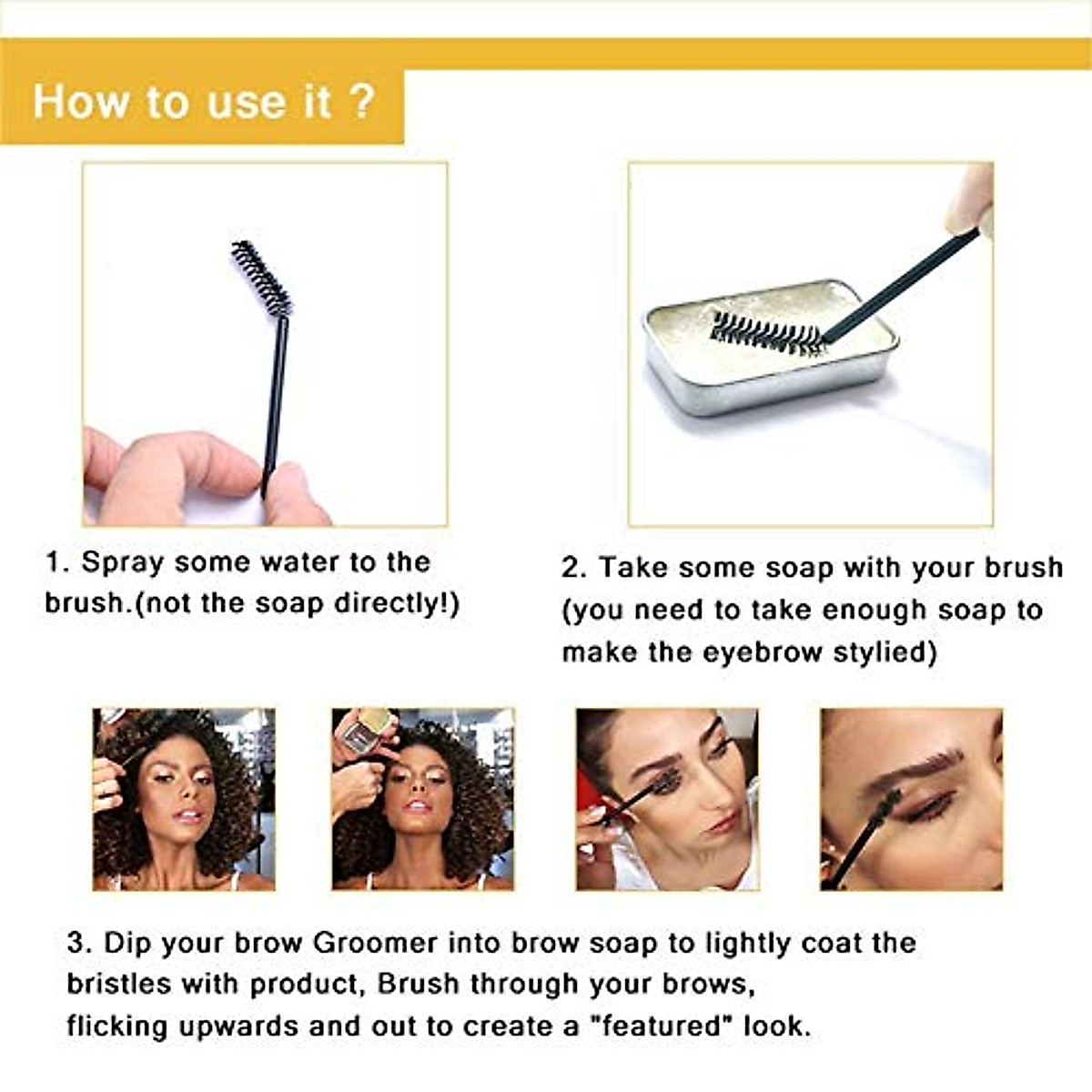 How to use it ?

1. Spray some water to the brush.(not the soap directly!)

2. Take some soap with your brush (you need to take enough soap to make the eyebrow stylied)

3. Dip your brow Groomer into brow soap to lightly coat the bristles with product, Brush through your brows, flicking upwards and out to create a "featured" look.