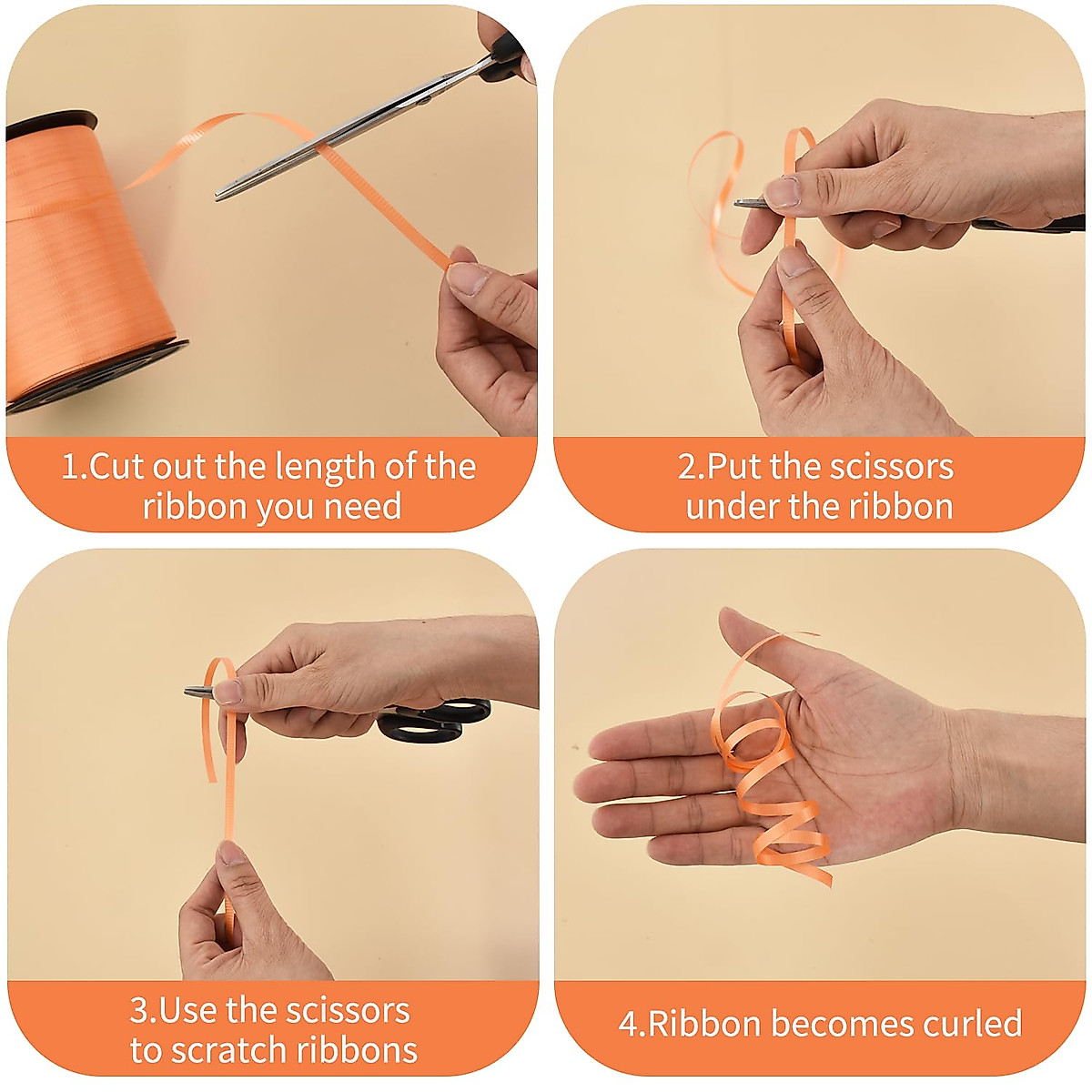 1.Cut out the length of the ribbon you need

2.Put the scissors under the ribbon

3.Use the scissors to scratch ribbons

4.Ribbon becomes curled