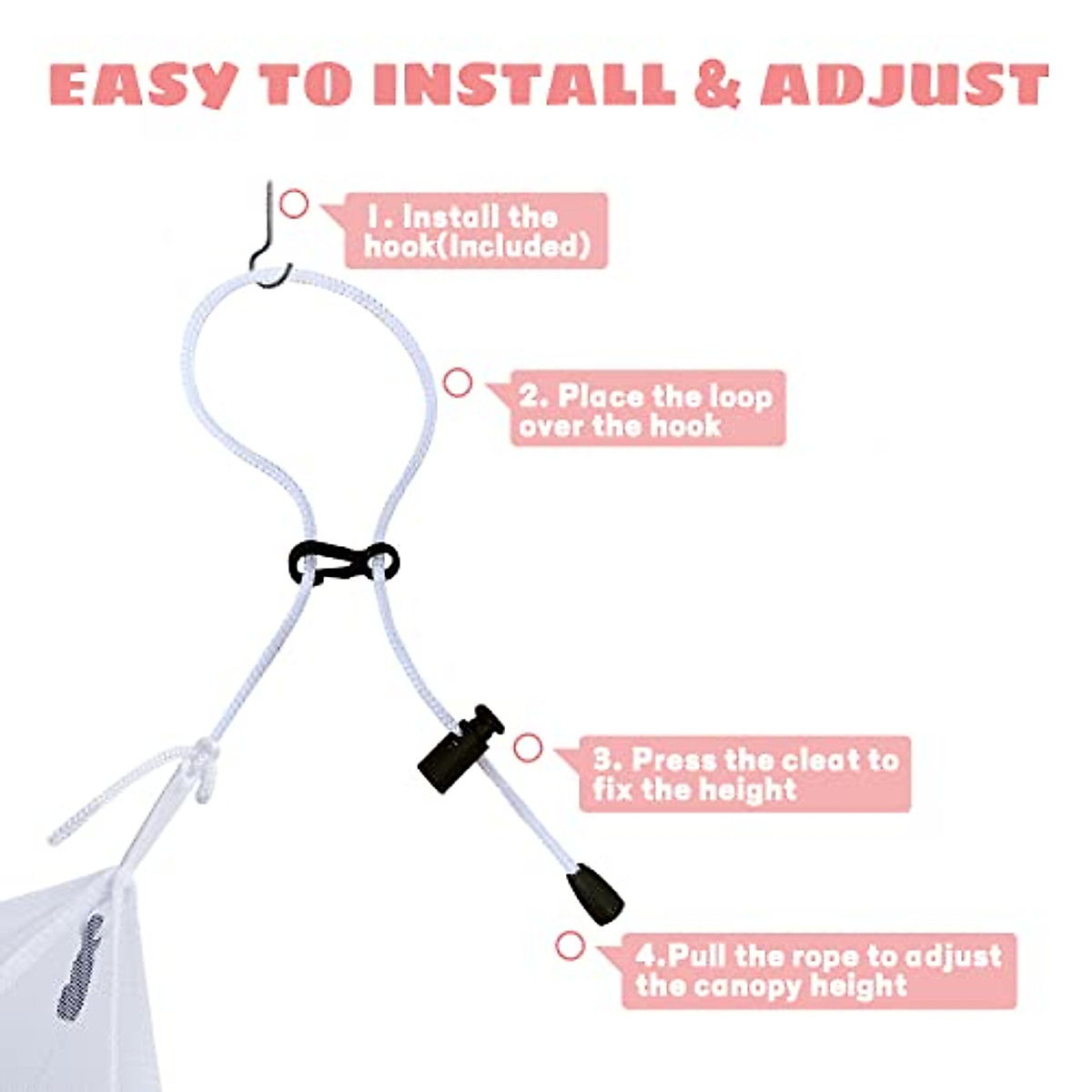 EASY TO INSTALL & ADJUST

1. Install the hook(included)

2. Place the loop over the hook

3. Press the cleat to fix the height

4.Pull the rope to adjust the canopy height